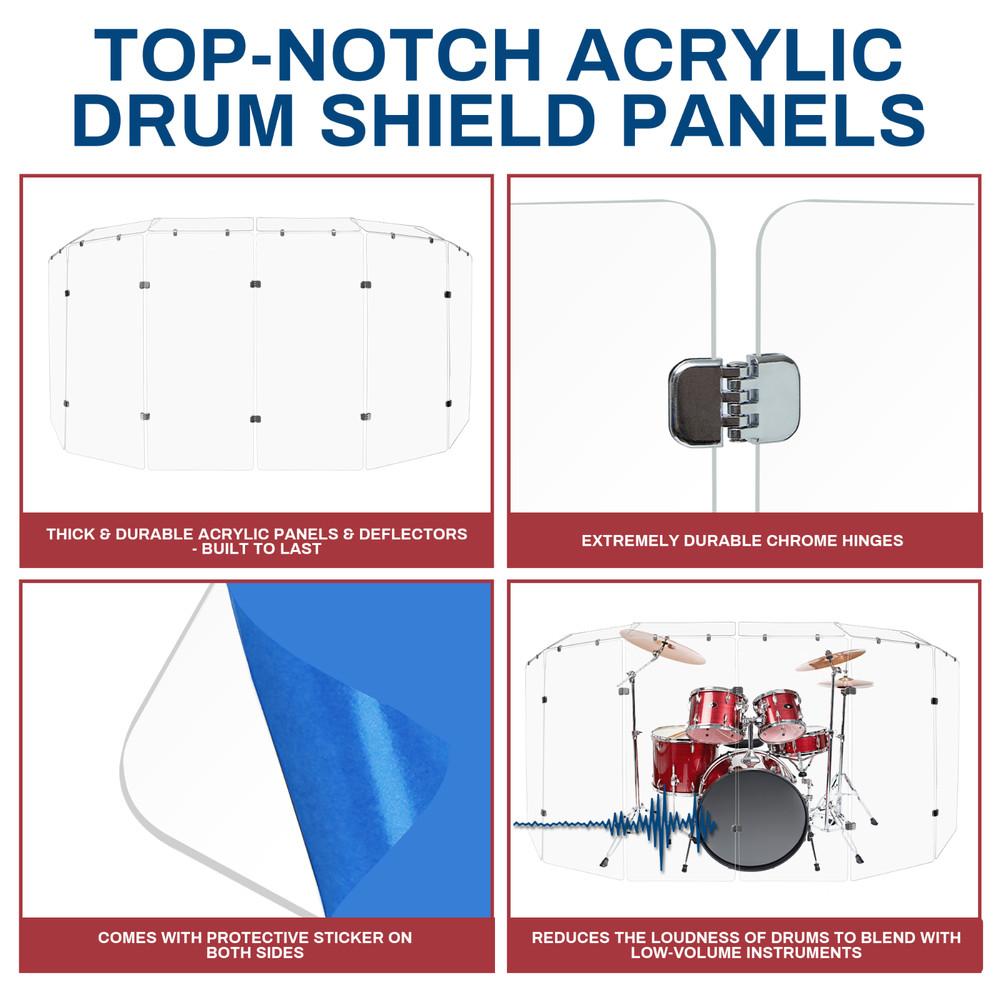 TOP-NOTCH ACRYLIC DRUM SHIELD PANELS

THICK & DURABLE ACRYLIC PANELS & DEFLECTORS - BUILT TO LAST

EXTREMELY DURABLE CHROME HINGES

COMES WITH PROTECTIVE STICKER ON BOTH SIDES

REDUCES THE LOUDNESS OF DRUMS TO BLEND WITH LOW-VOLUME INSTRUMENTS