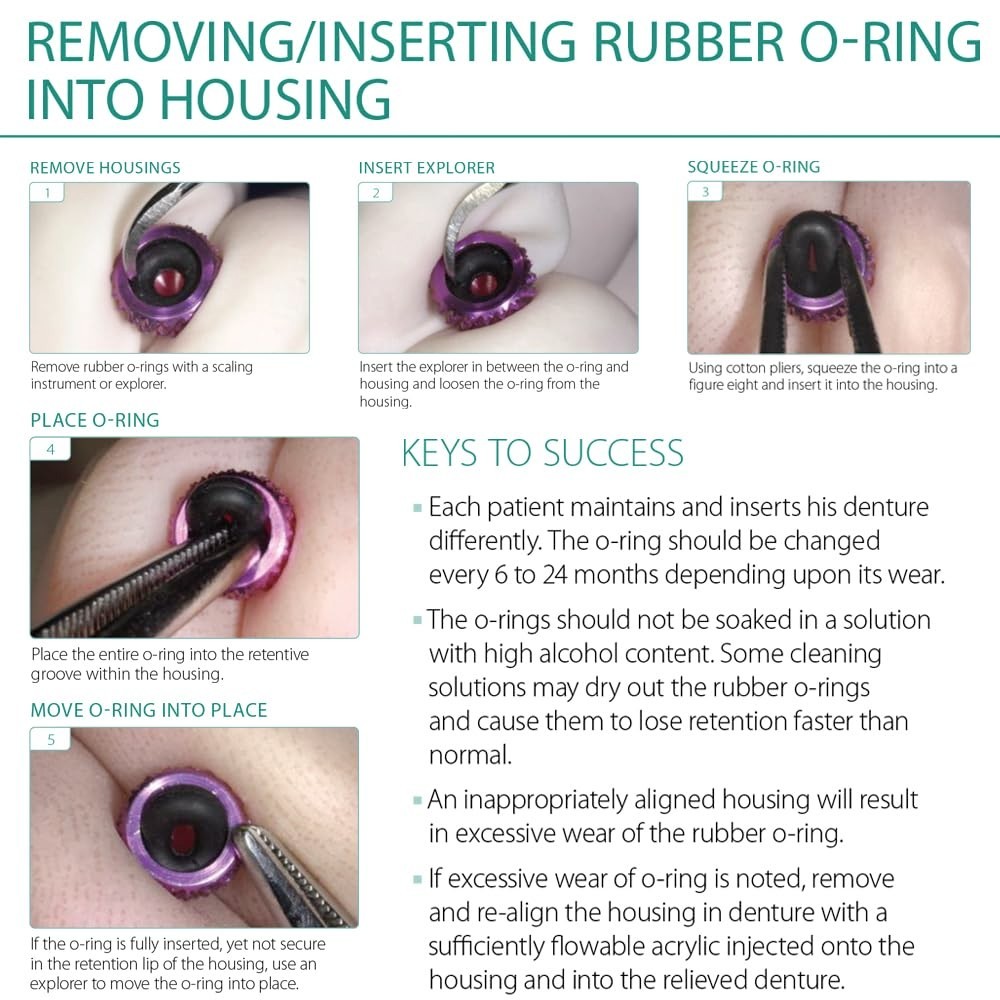 REMOVING/INSERTING RUBBER O-RING INTO HOUSING

REMOVE HOUSINGS

1

Remove rubber o-rings with a scaling instrument or explorer.

INSERT EXPLORER

2

Insert the explorer in between the o-ring and housing and loosen the o-ring from the housing.

SQUEEZE O-RING

3

Using cotton pliers, squeeze the o-ring into a figure eight and insert it into the housing.

PLACE O-RING

4

Place the entire o-ring into the retentive groove within the housing.

MOVE O-RING INTO PLACE

5

If the o-ring is fully inserted, yet not secure in the retention lip of the housing, use an explorer to move the o-ring into place.

KEYS TO SUCCESS

▪ Each patient maintains and inserts his denture differently. The o-ring should be changed every 6 to 24 months depending upon its wear.

▪ The o-rings should not be soaked in a solution with high alcohol content. Some cleaning solutions may dry out the rubber o-rings and cause them to lose retention faster than normal.

▪ An inappropriately aligned housing will result in excessive wear of the rubber o-ring.

▪ If excessive wear of o-ring is noted, remove and re-align the housing in denture with a sufficiently flowable acrylic injected onto the housing and into the relieved denture.