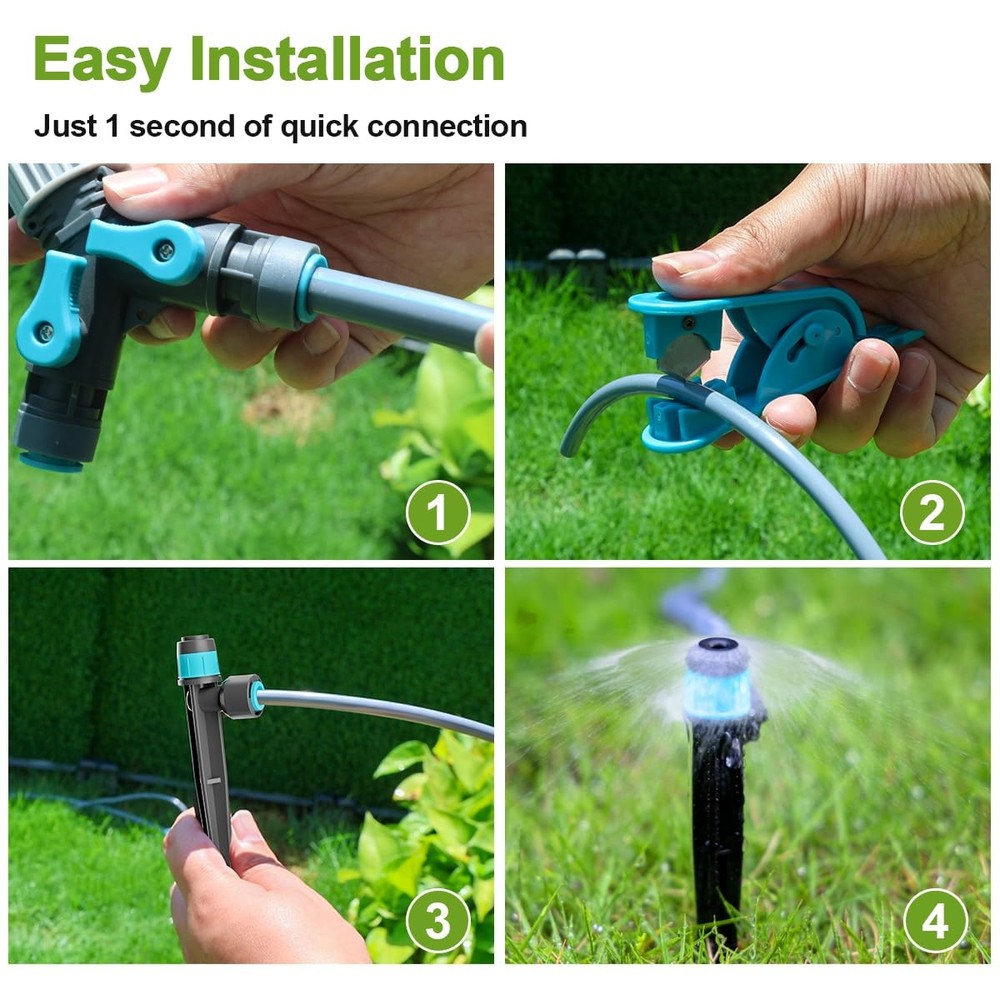 Easy Installation

Just 1 second of quick connection

1

2

3

4