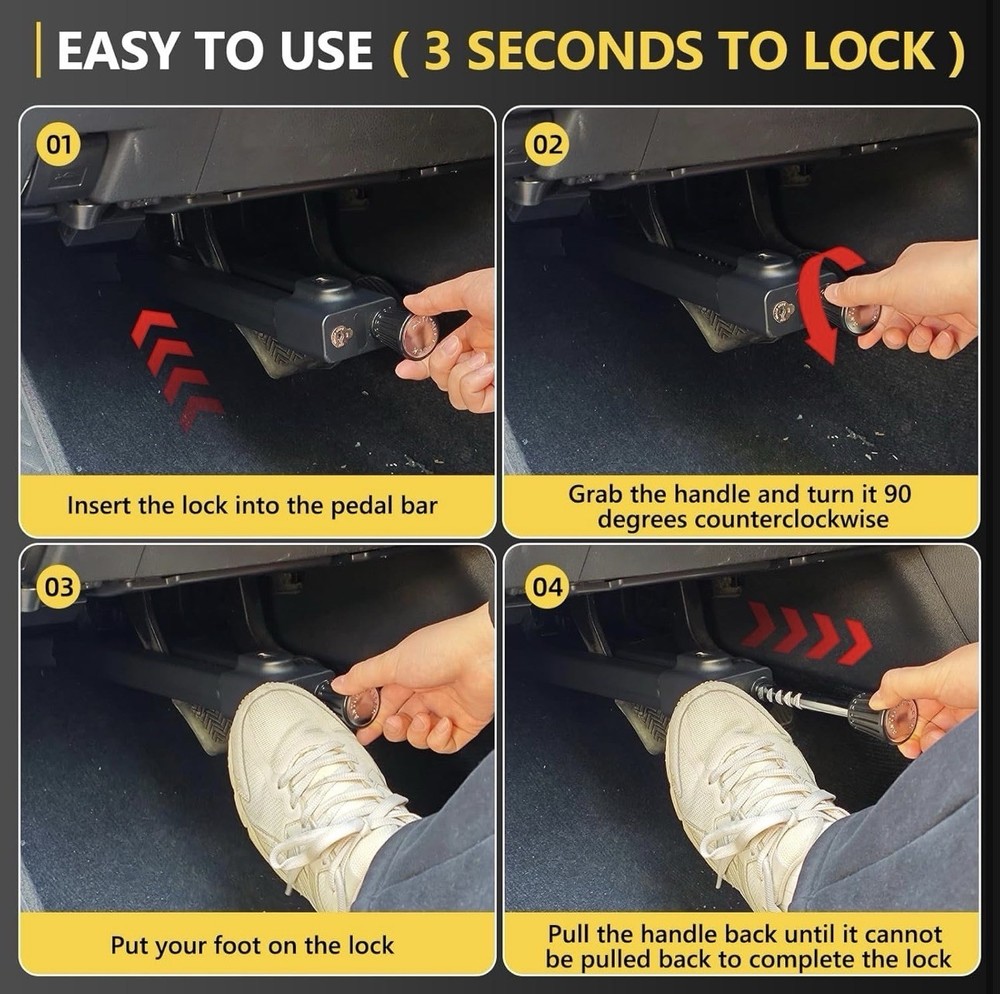 EASY TO USE ( 3 SECONDS TO LOCK )

01

Insert the lock into the pedal bar

02

Grab the handle and turn it 90 degrees counterclockwise

03

Put your foot on the lock

04

Pull the handle back until it cannot be pulled back to complete the lock