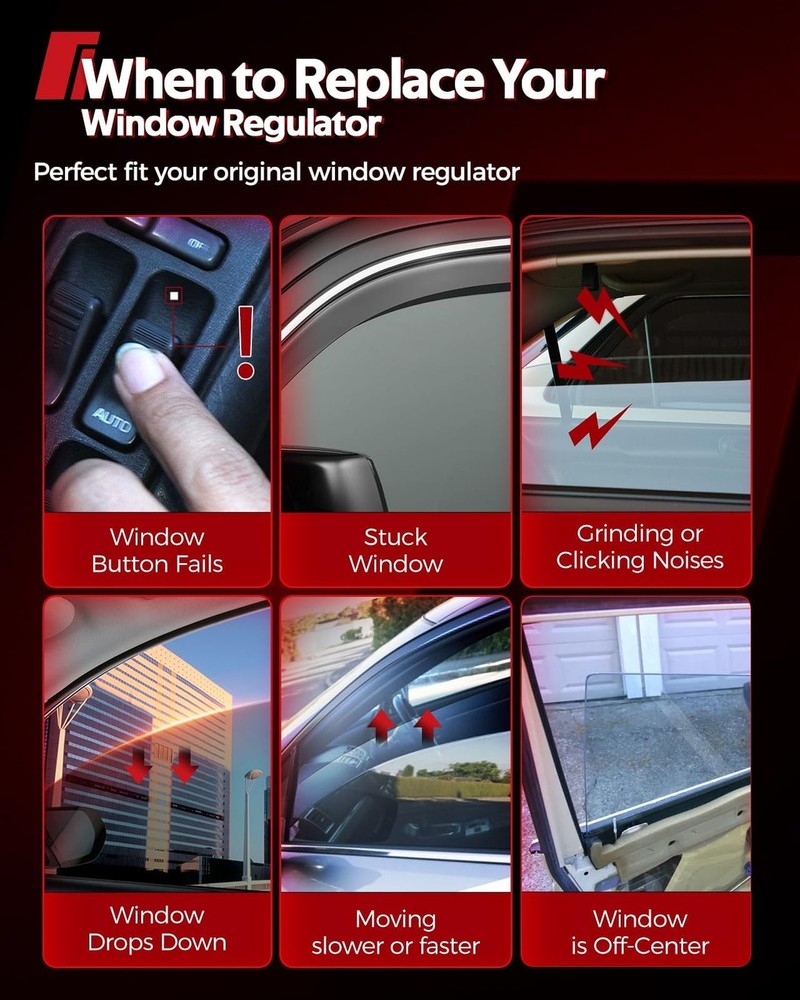 When to Replace Your Window Regulator

Perfect fit your original window regulator

AUTO

Window Button Fails

Stuck Window

Grinding or Clicking Noises

Window Drops Down

Moving slower or faster

Window is Off-Center