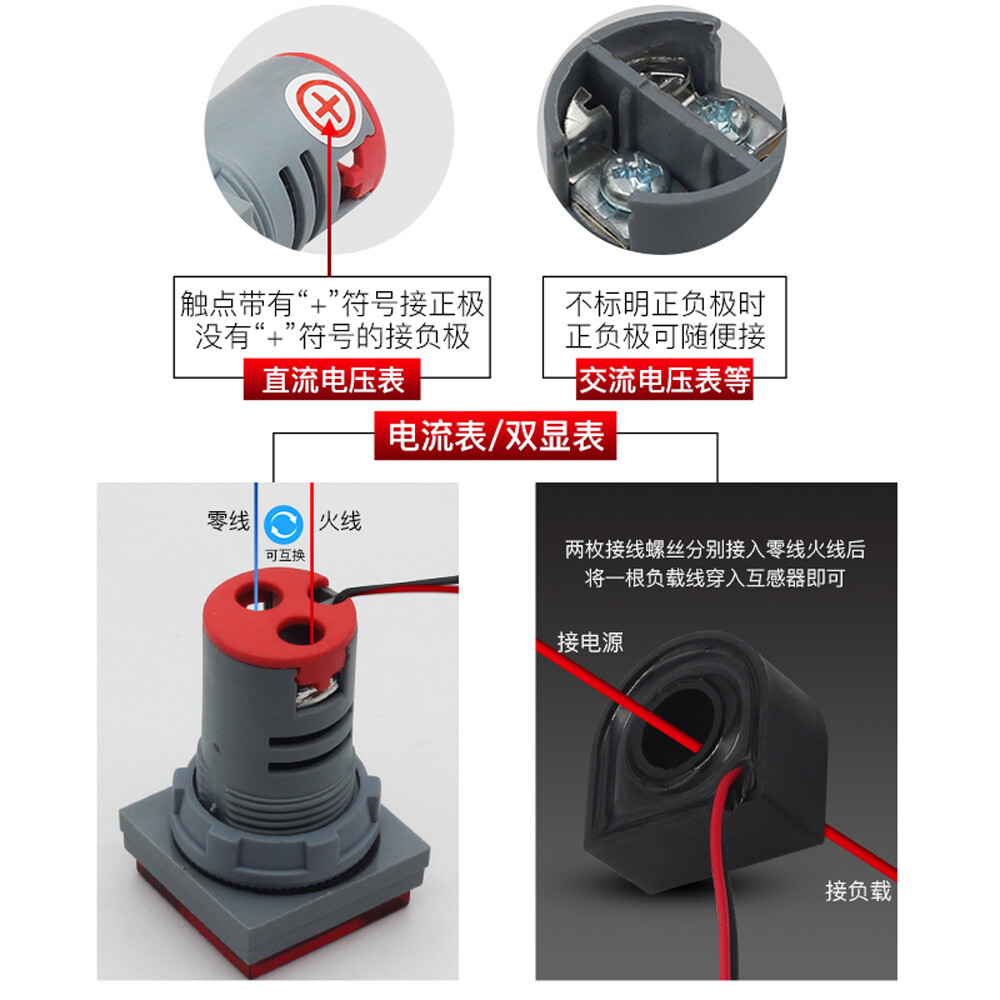 触点带有“+”符号接正极
没有“+”符号的接负极

直流电压表

不标明正负极时
正负极可随便接

交流电压表等

电流表/双显表

零线
可互换
火线

两枚接线螺丝分别接入零线火线后
将一根负载线穿入互感器即可

接电源

接负载