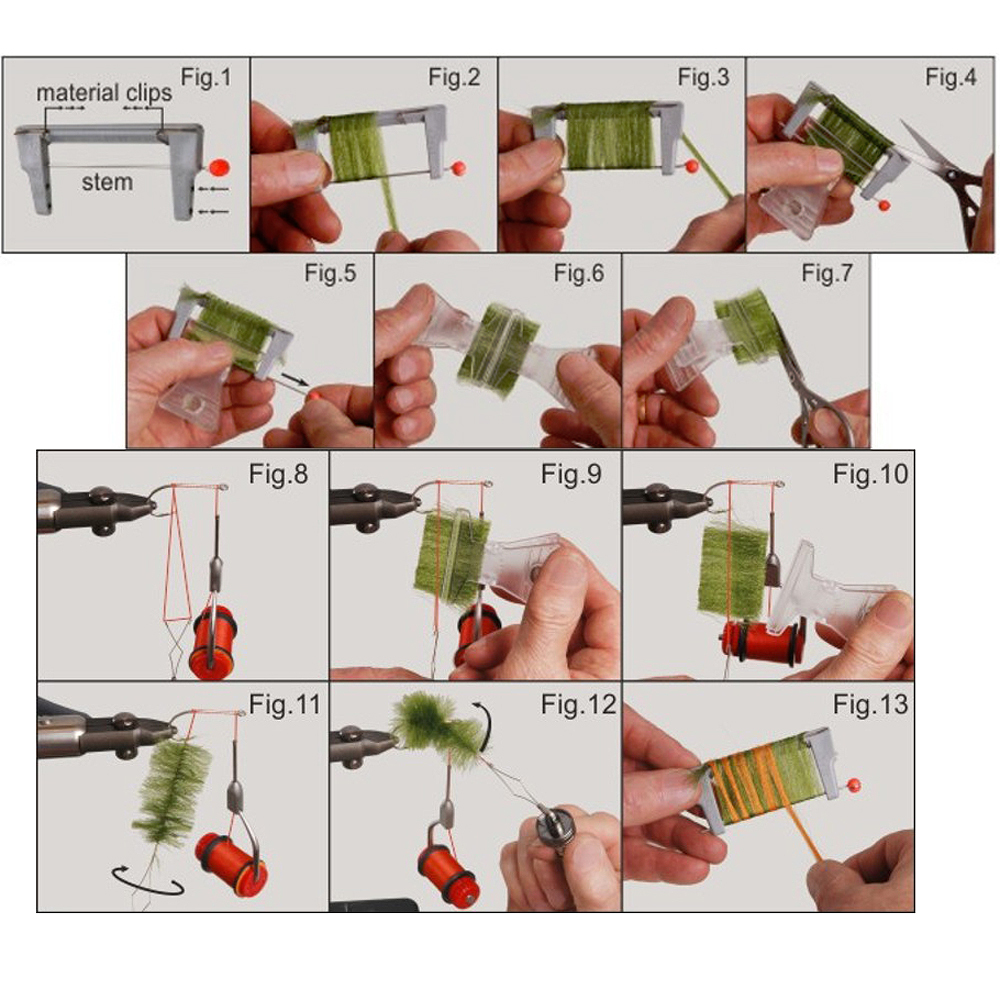 Fig.1
material clips
stem

Fig.2

Fig.3

Fig.4

Fig.5

Fig.6

Fig.7

Fig.8

Fig.9

Fig.10

Fig.11

Fig.12

Fig.13