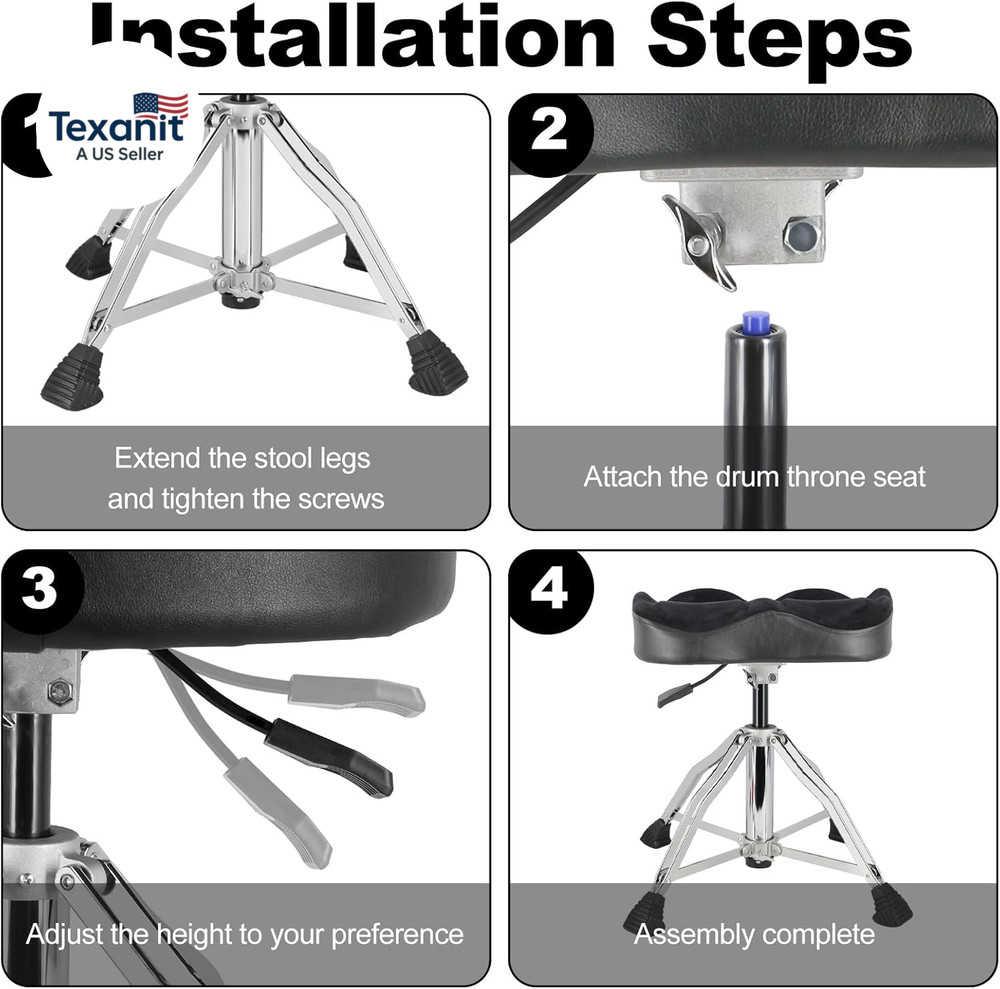 Installation Steps

Texanit
A US Seller

Extend the stool legs and tighten the screws

2

Attach the drum throne seat

3

Adjust the height to your preference

4

Assembly complete