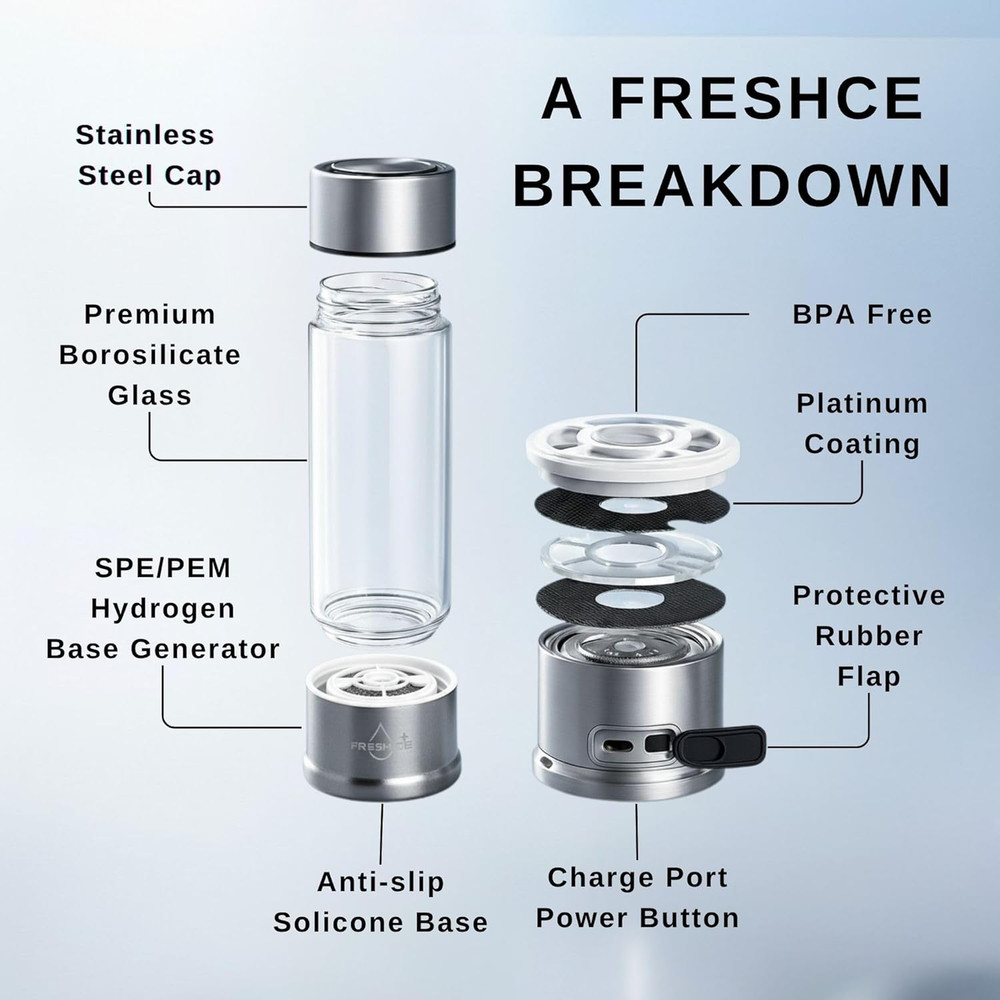 A FRESHCE BREAKDOWN

Stainless Steel Cap

Premium Borosilicate Glass

SPE/PEM Hydrogen Base Generator

FRESHCE

Anti-slip Solicone Base

BPA Free

Platinum Coating

Protective Rubber Flap

Charge Port Power Button