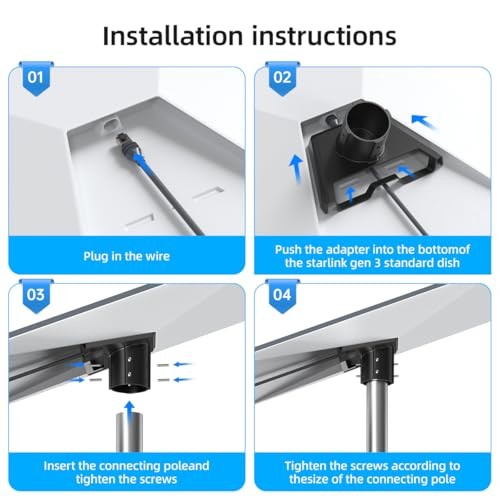 Installation instructions

01

Plug in the wire

02

Push the adapter into the bottomof the starlink gen 3 standard dish

03

Insert the connecting poleand tighten the screws

04

Tighten the screws according to thesize of the connecting pole