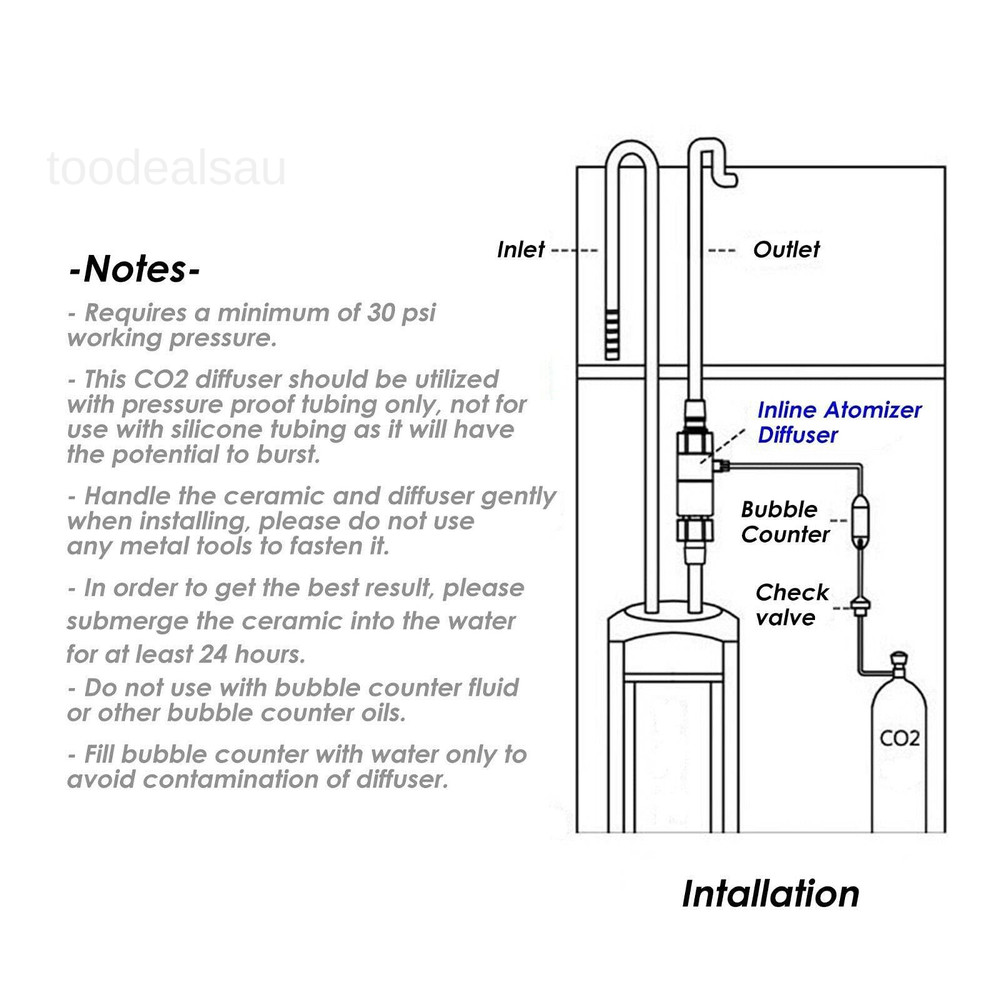 toodealsau

-Notes-

- Requires a minimum of 30 psi working pressure.

- This CO2 diffuser should be utilized with pressure proof tubing only, not for use with silicone tubing as it will have the potential to burst.

- Handle the ceramic and diffuser gently when installing, please do not use any metal tools to fasten it.

- In order to get the best result, please submerge the ceramic into the water for at least 24 hours.

- Do not use with bubble counter fluid or other bubble counter oils.

- Fill bubble counter with water only to avoid contamination of diffuser.

Inlet

Outlet

Inline Atomizer Diffuser

Bubble Counter

Check valve

CO2

Intallation