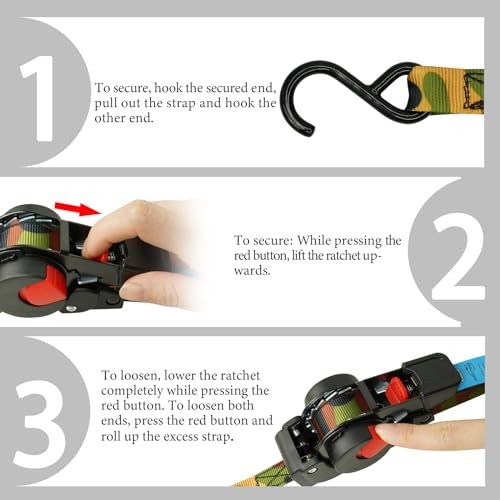 1

To secure, hook the secured end, pull out the strap and hook the other end.

To secure: While pressing the red button, lift the ratchet upwards.

2

3

To loosen, lower the ratchet completely while pressing the red button. To loosen both ends, press the red button and roll up the excess strap.