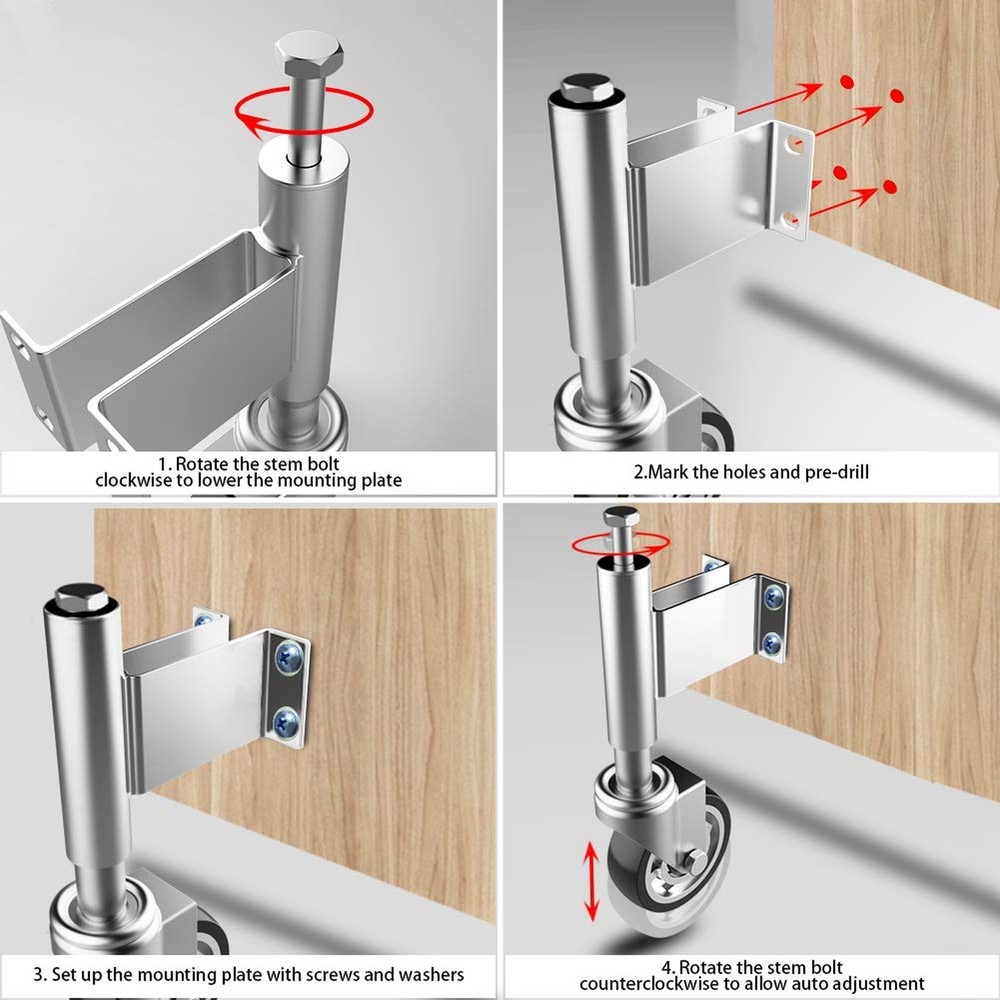 1. Rotate the stem bolt clockwise to lower the mounting plate

2.Mark the holes and pre-drill

3. Set up the mounting plate with screws and washers

4. Rotate the stem bolt counterclockwise to allow auto adjustment