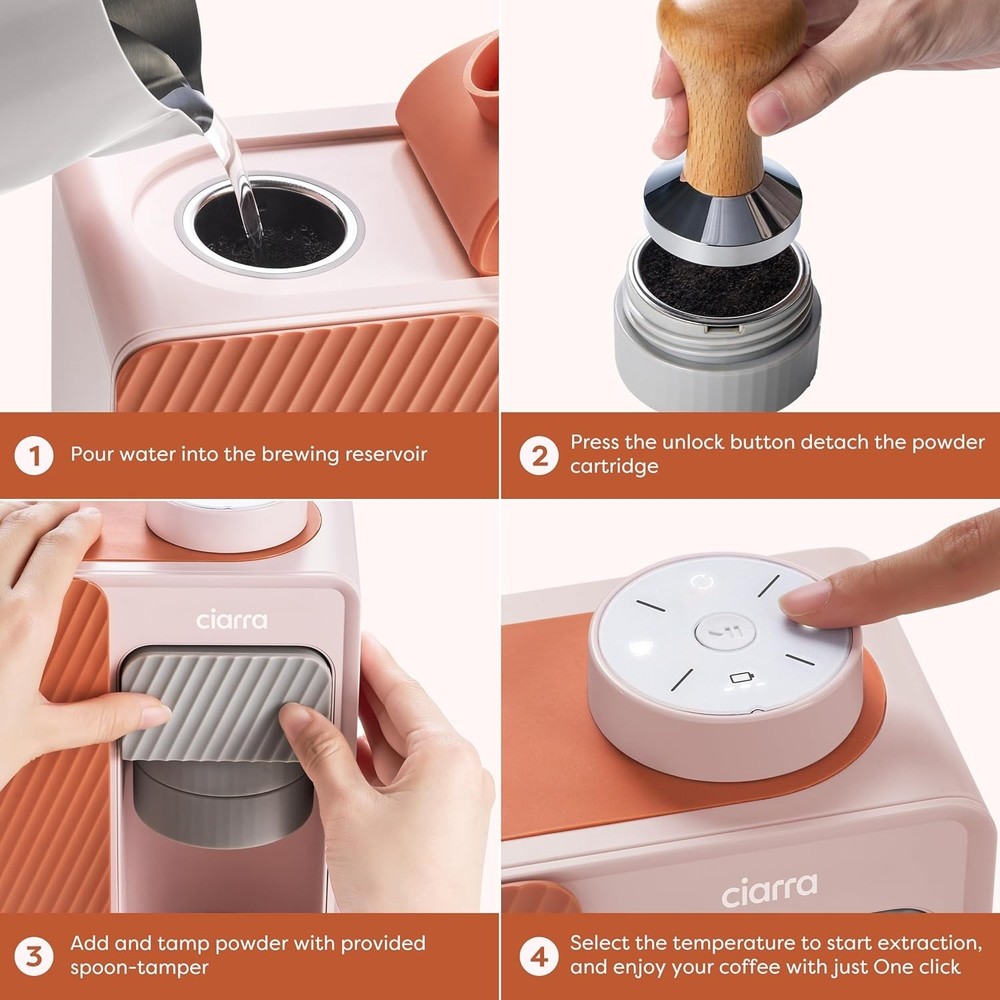 1 Pour water into the brewing reservoir

2 Press the unlock button detach the powder cartridge

ciarra

3 Add and tamp powder with provided spoon-tamper

ciarra

4 Select the temperature to start extraction, and enjoy your coffee with just One click