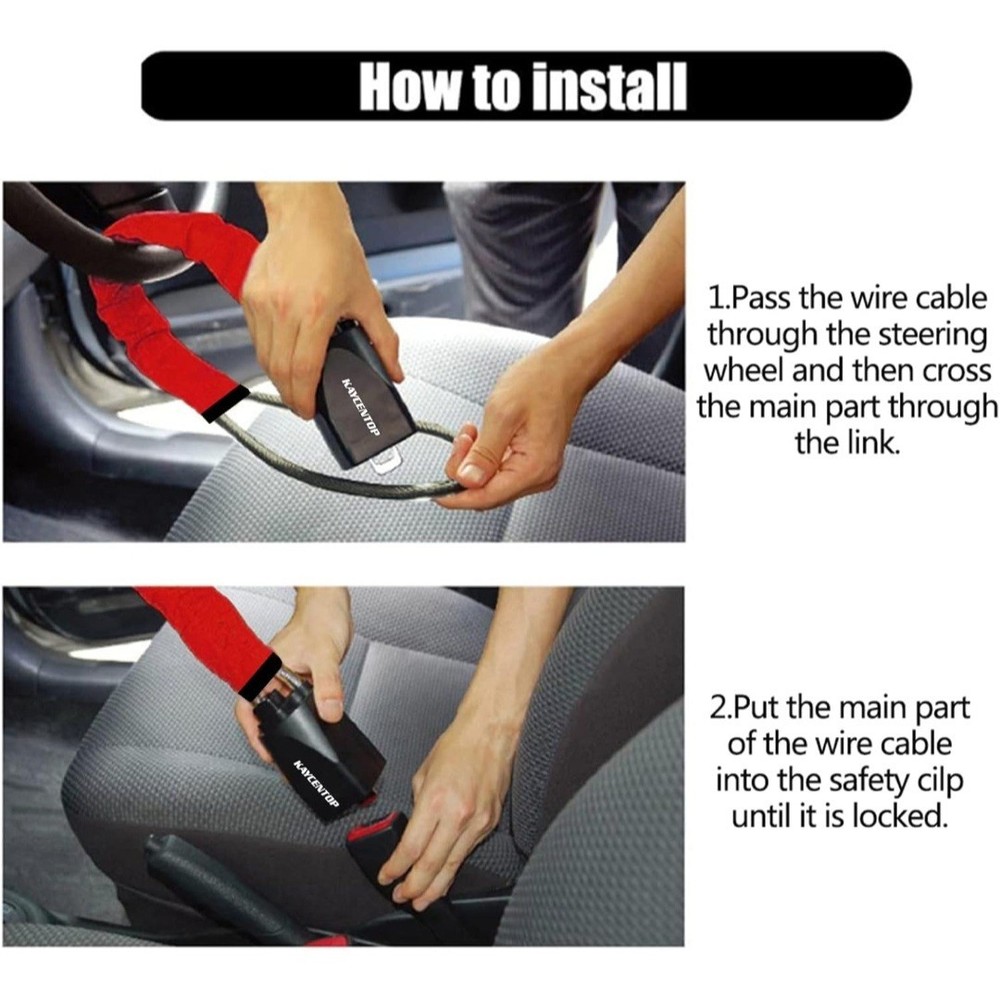 How to install

KAYCENTOP

1.Pass the wire cable through the steering wheel and then cross the main part through the link.

KAYCENTOP

2.Put the main part of the wire cable into the safety cilp until it is locked.