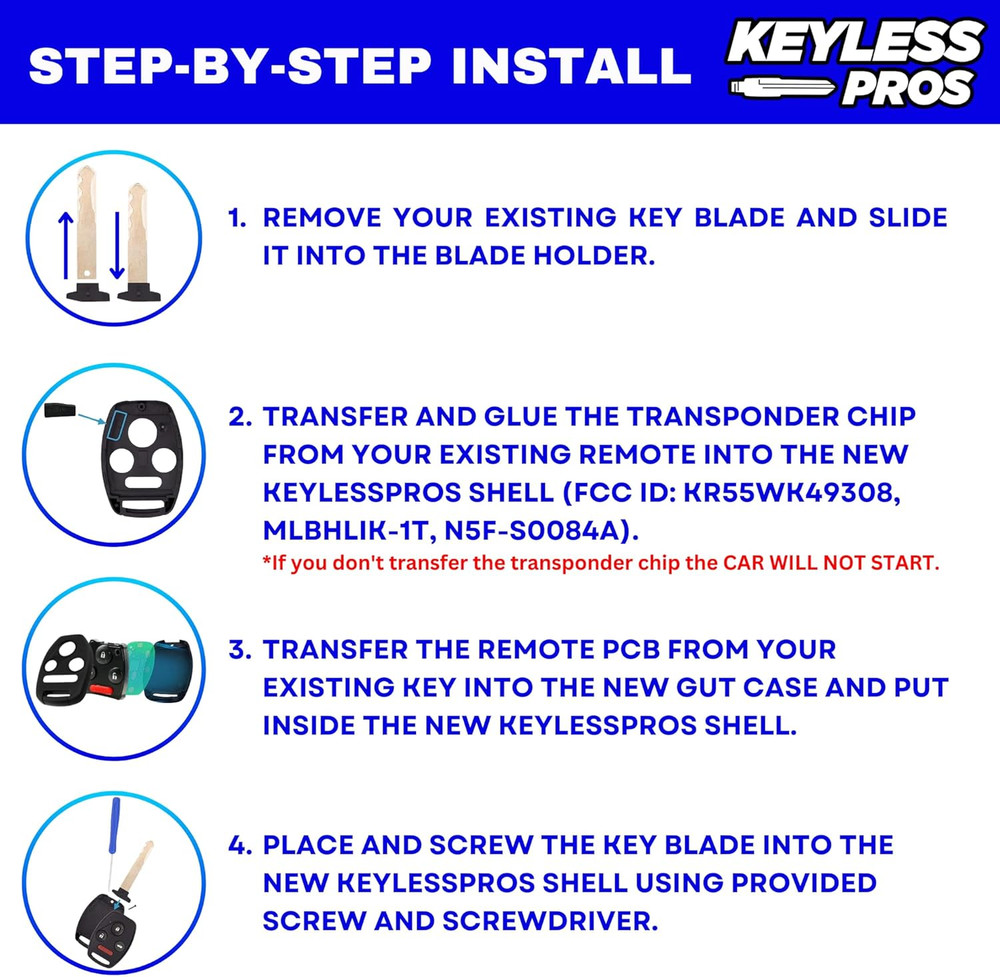 STEP-BY-STEP INSTALL

KEYLESS PROS

1. REMOVE YOUR EXISTING KEY BLADE AND SLIDE IT INTO THE BLADE HOLDER.

2. TRANSFER AND GLUE THE TRANSPONDER CHIP FROM YOUR EXISTING REMOTE INTO THE NEW KEYLESSPROS SHELL (FCC ID: KR55WK49308, MLBHLIK-1T, N5F-S0084A).
*If you don't transfer the transponder chip the CAR WILL NOT START.

3. TRANSFER THE REMOTE PCB FROM YOUR EXISTING KEY INTO THE NEW GUT CASE AND PUT INSIDE THE NEW KEYLESSPROS SHELL.

4. PLACE AND SCREW THE KEY BLADE INTO THE NEW KEYLESSPROS SHELL USING PROVIDED SCREW AND SCREWDRIVER.