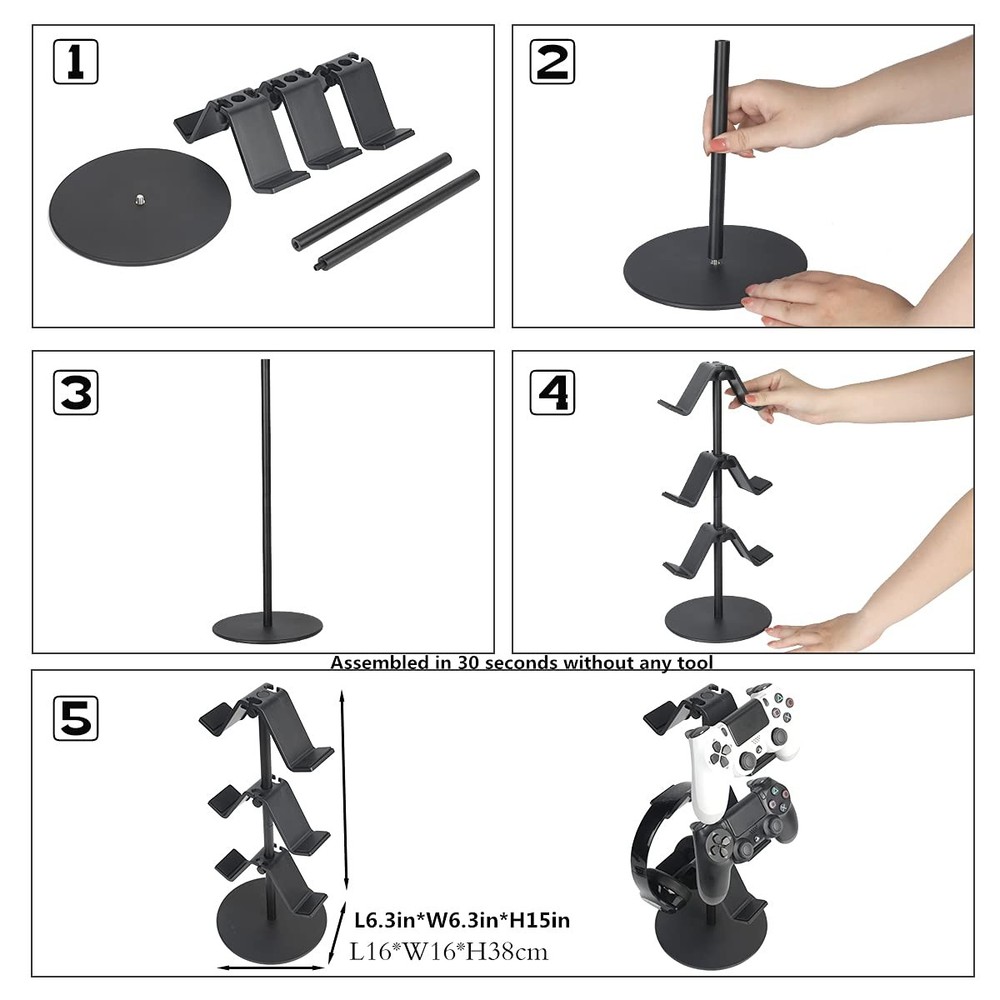 1

2

3

4

Assembled in 30 seconds without any tool

5

L6.3in*W6.3in*H15in
L16*W16*H38cm