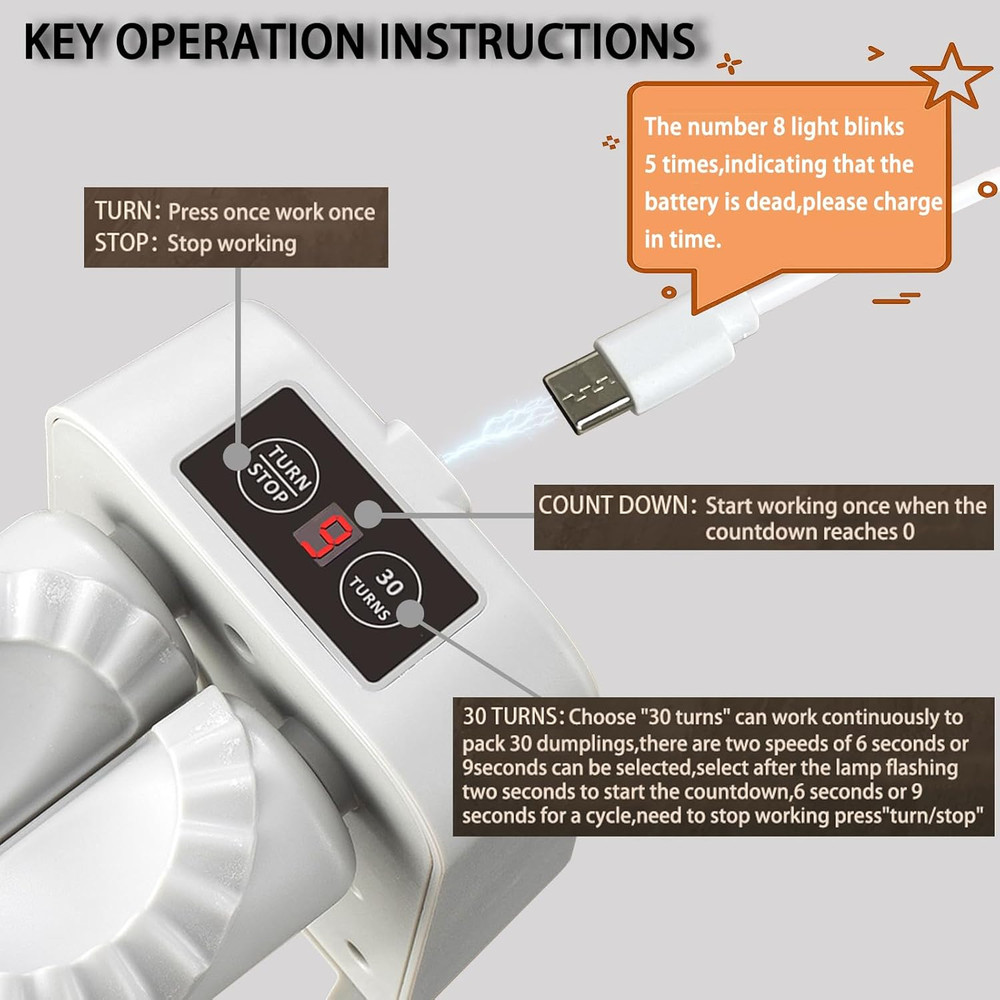 KEY OPERATION INSTRUCTIONS

The number 8 light blinks 5 times,indicating that the battery is dead,please charge in time.

TURN: Press once work once
STOP: Stop working

TURN
STOP

9

30
TURNS

COUNT DOWN: Start working once when the countdown reaches 0

30 TURNS: Choose "30 turns" can work continuously to pack 30 dumplings,there are two speeds of 6 seconds or 9seconds can be selected,select after the lamp flashing two seconds to start the countdown,6 seconds or 9 seconds for a cycle,need to stop working press"turn/stop"