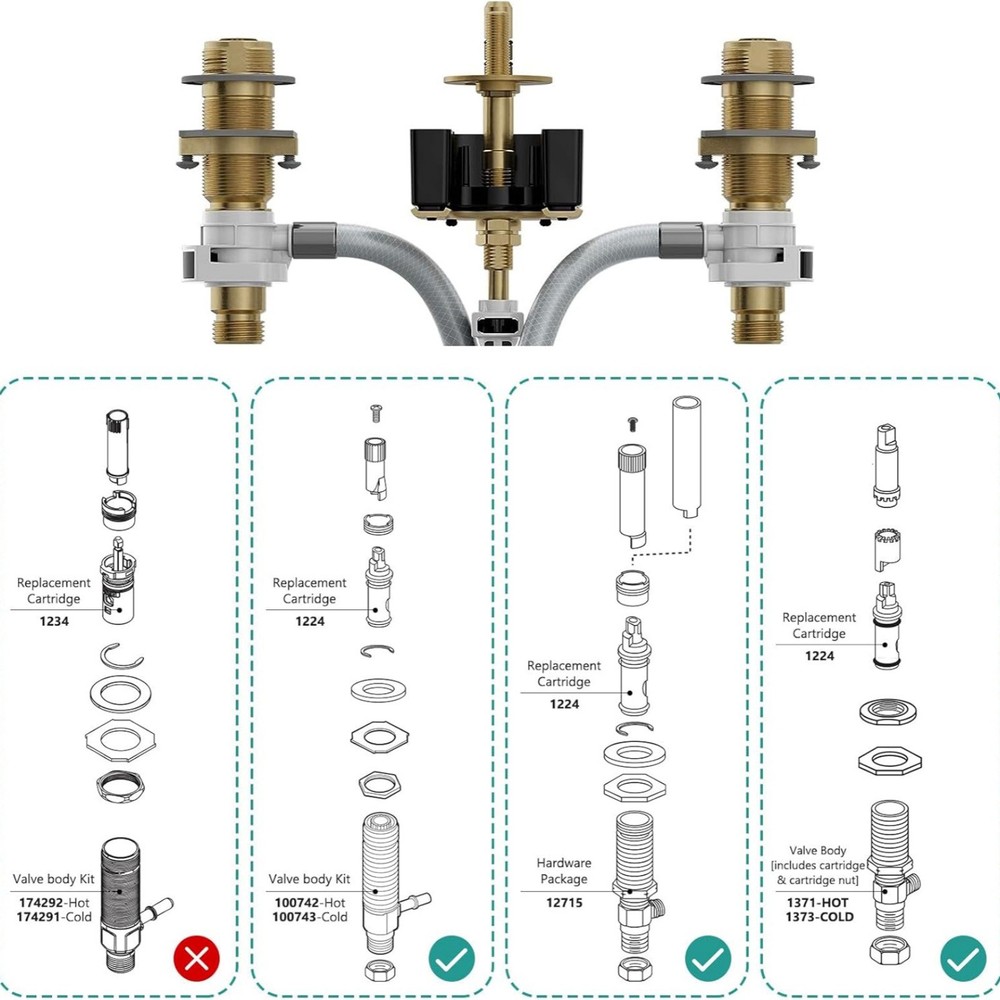 Replacement Cartridge
1234

Valve body Kit
174292-Hot
174291-Cold

Replacement Cartridge
1224

Valve body Kit
100742-Hot
100743-Cold

Replacement Cartridge
1224

Hardware Package
12715

Replacement Cartridge
1224

Valve Body
[includes cartridge & cartridge nut]
1371-HOT
1373-COLD