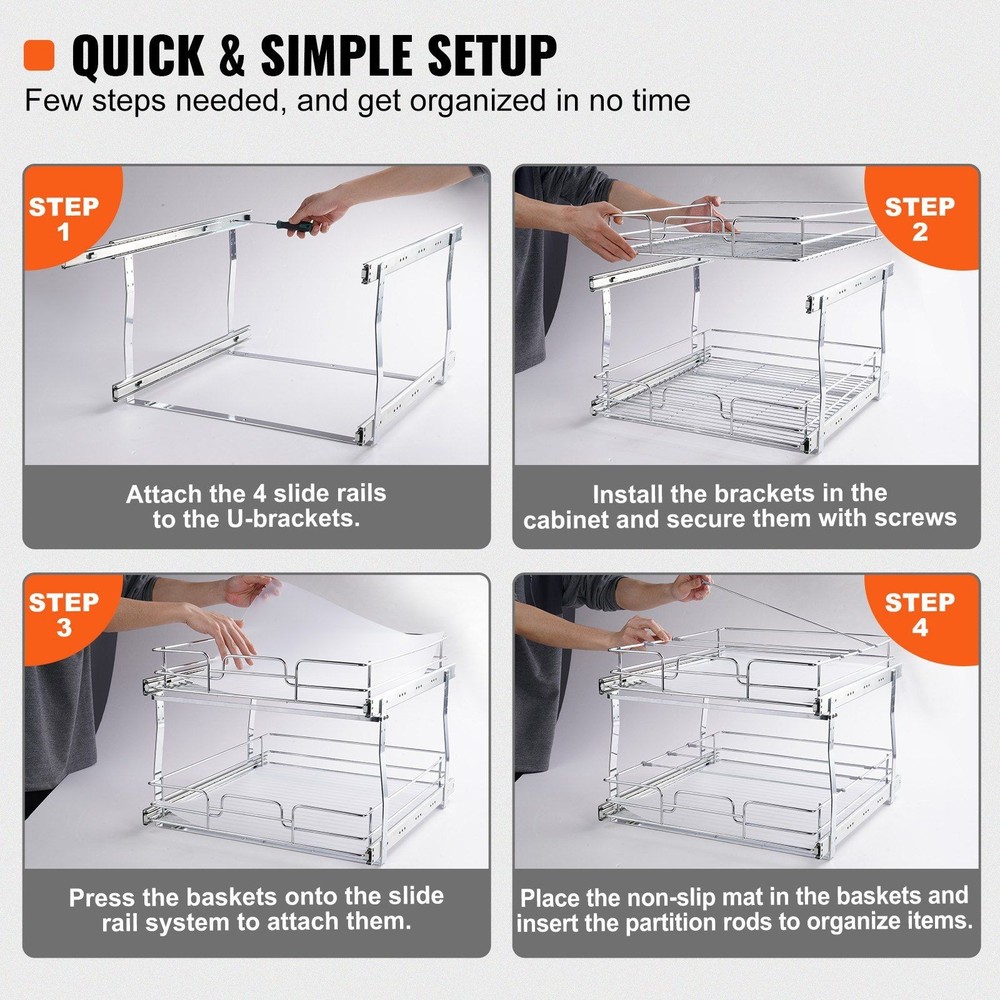 QUICK & SIMPLE SETUP

Few steps needed, and get organized in no time

STEP 1

Attach the 4 slide rails to the U-brackets.

STEP 2

Install the brackets in the cabinet and secure them with screws

STEP 3

Press the baskets onto the slide rail system to attach them.

STEP 4

Place the non-slip mat in the baskets and insert the partition rods to organize items.