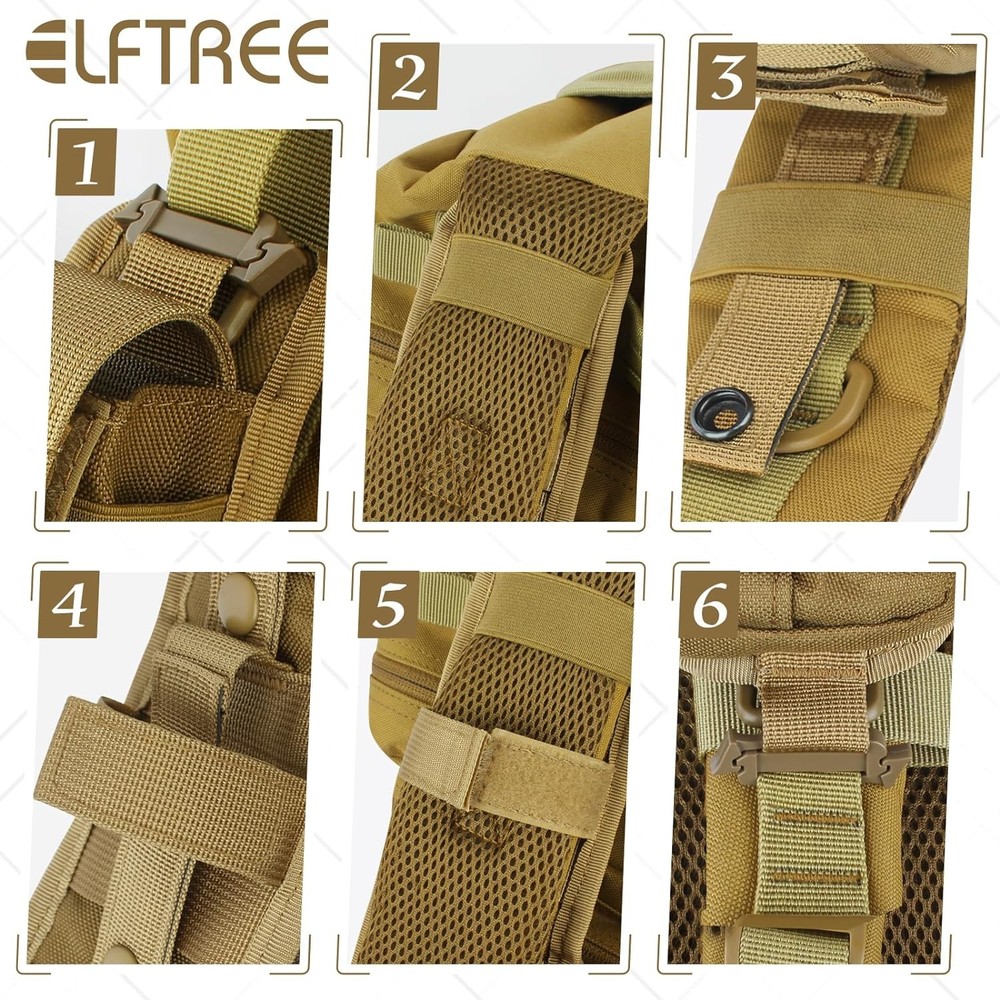 ELFTREE

1

2

3

4

5

6