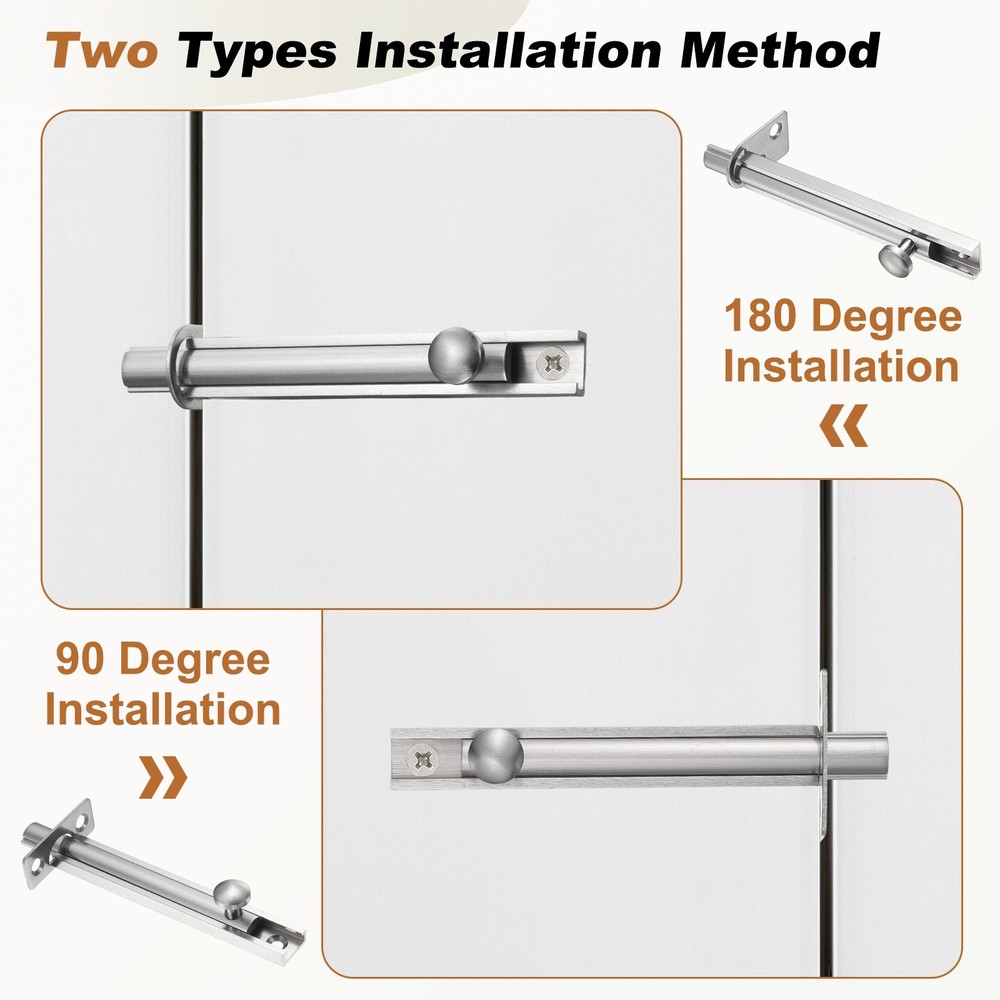 Two Types Installation Method

180 Degree Installation

«

90 Degree Installation

»