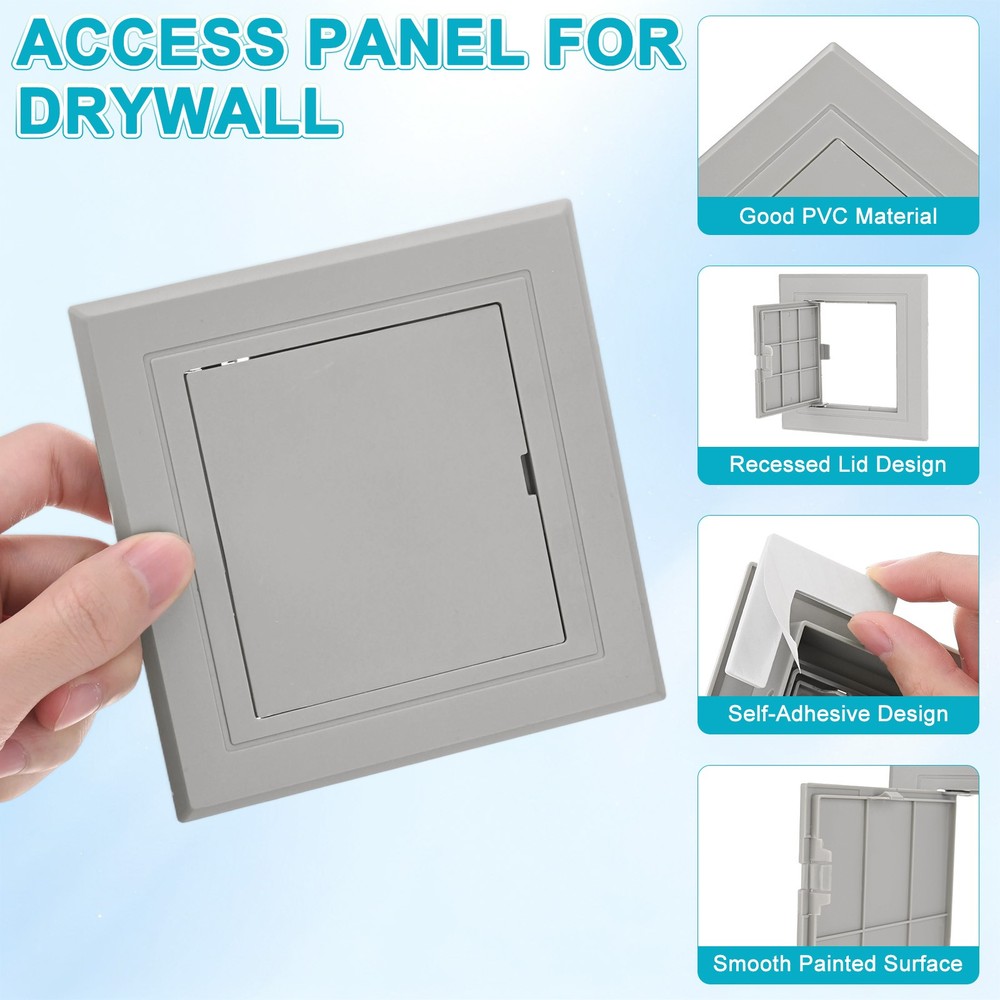 ACCESS PANEL FOR DRYWALL

Good PVC Material

Recessed Lid Design

Self-Adhesive Design

Smooth Painted Surface