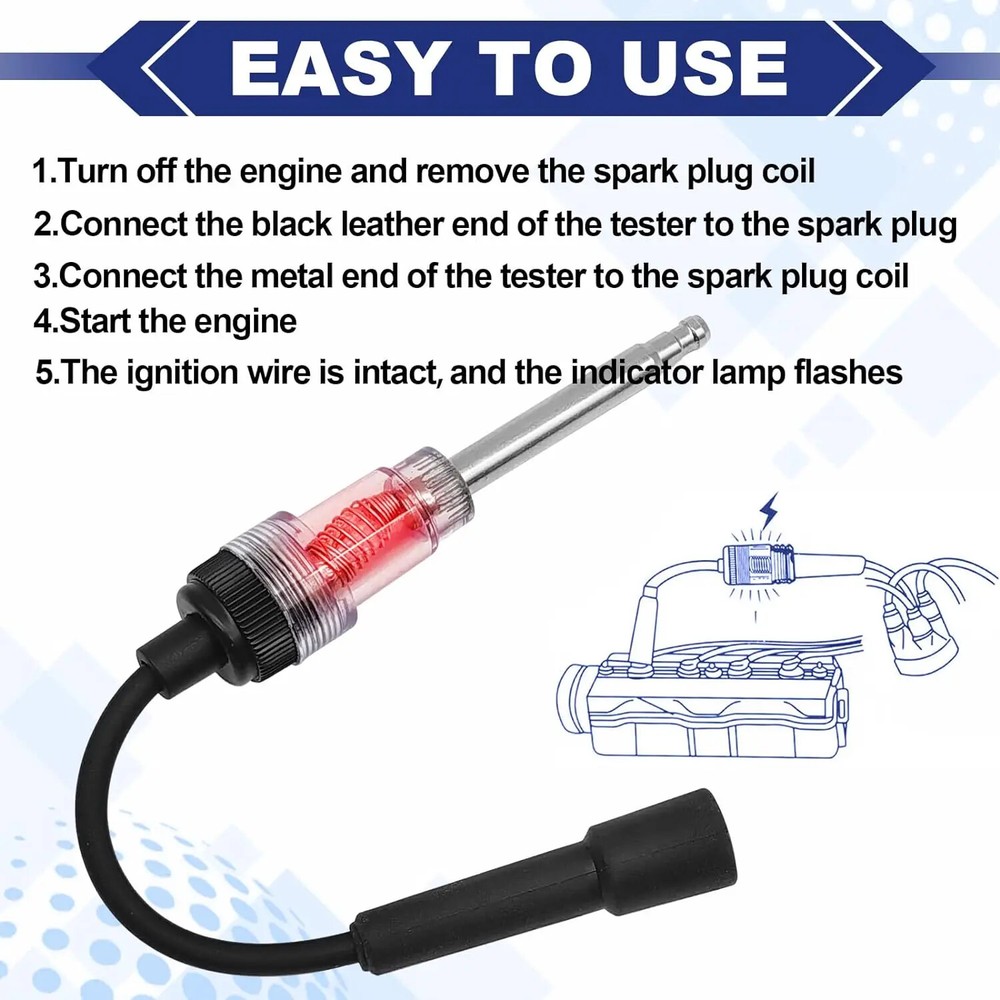 EASY TO USE

1.Turn off the engine and remove the spark plug coil

2.Connect the black leather end of the tester to the spark plug

3.Connect the metal end of the tester to the spark plug coil

4.Start the engine

5.The ignition wire is intact, and the indicator lamp flashes