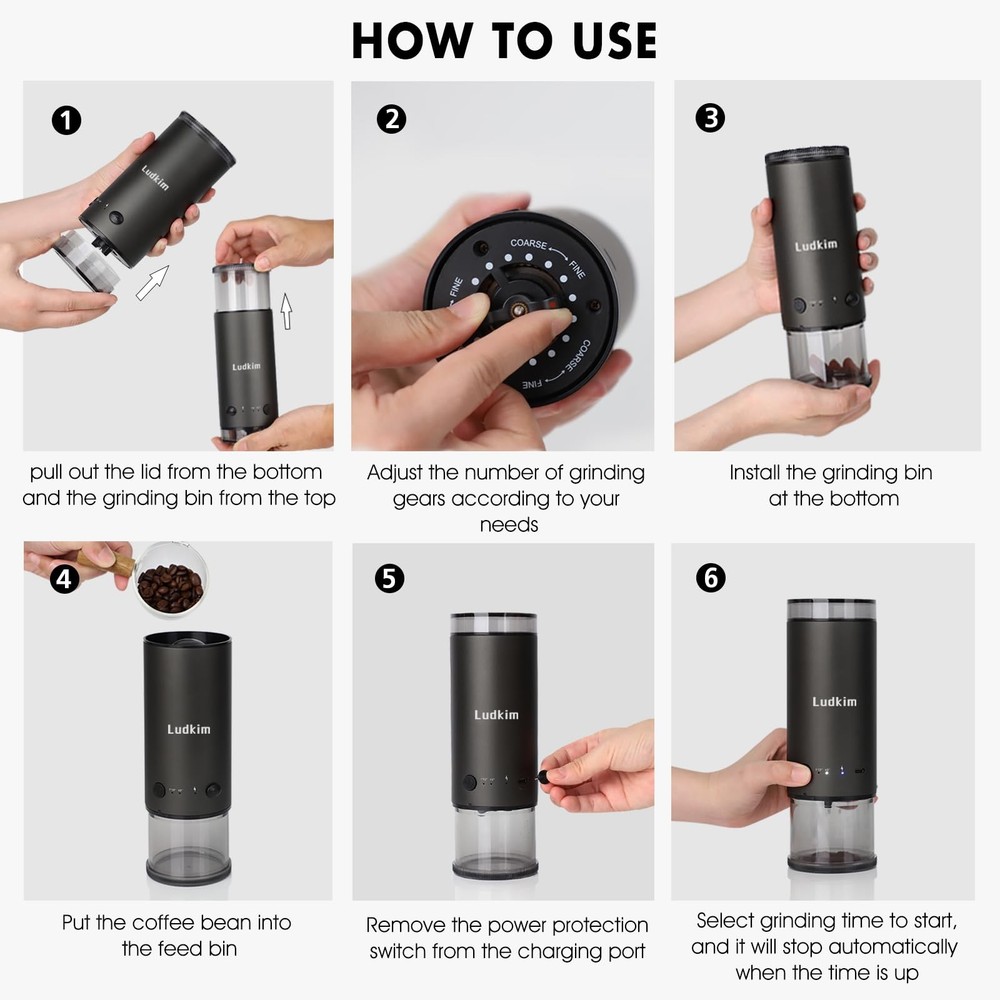 HOW TO USE

1

Ludkim

Ludkim

pull out the lid from the bottom and the grinding bin from the top

2

COARSE

FINE

FINE

COARSE

FINE

Adjust the number of grinding gears according to your needs

3

Ludkim

Install the grinding bin at the bottom

4

Ludkim

Put the coffee bean into the feed bin

5

Ludkim

Remove the power protection switch from the charging port

6

Ludkim

Select grinding time to start, and it will stop automatically when the time is up