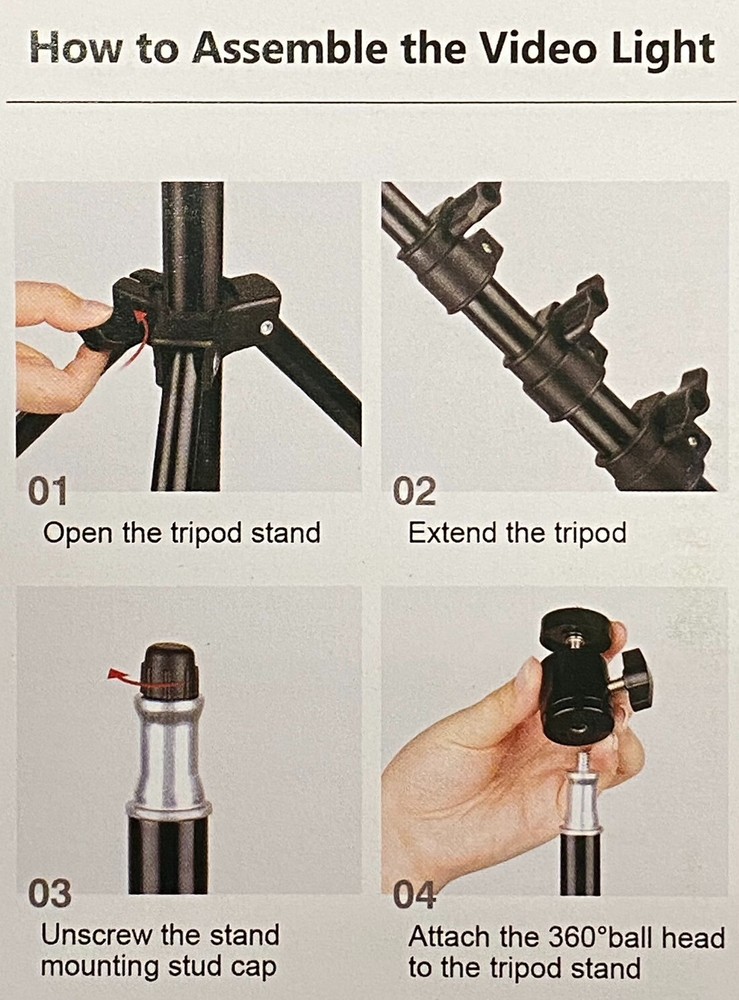 How to Assemble the Video Light

01
Open the tripod stand

02
Extend the tripod

03
Unscrew the stand mounting stud cap

04
Attach the 360°ball head to the tripod stand