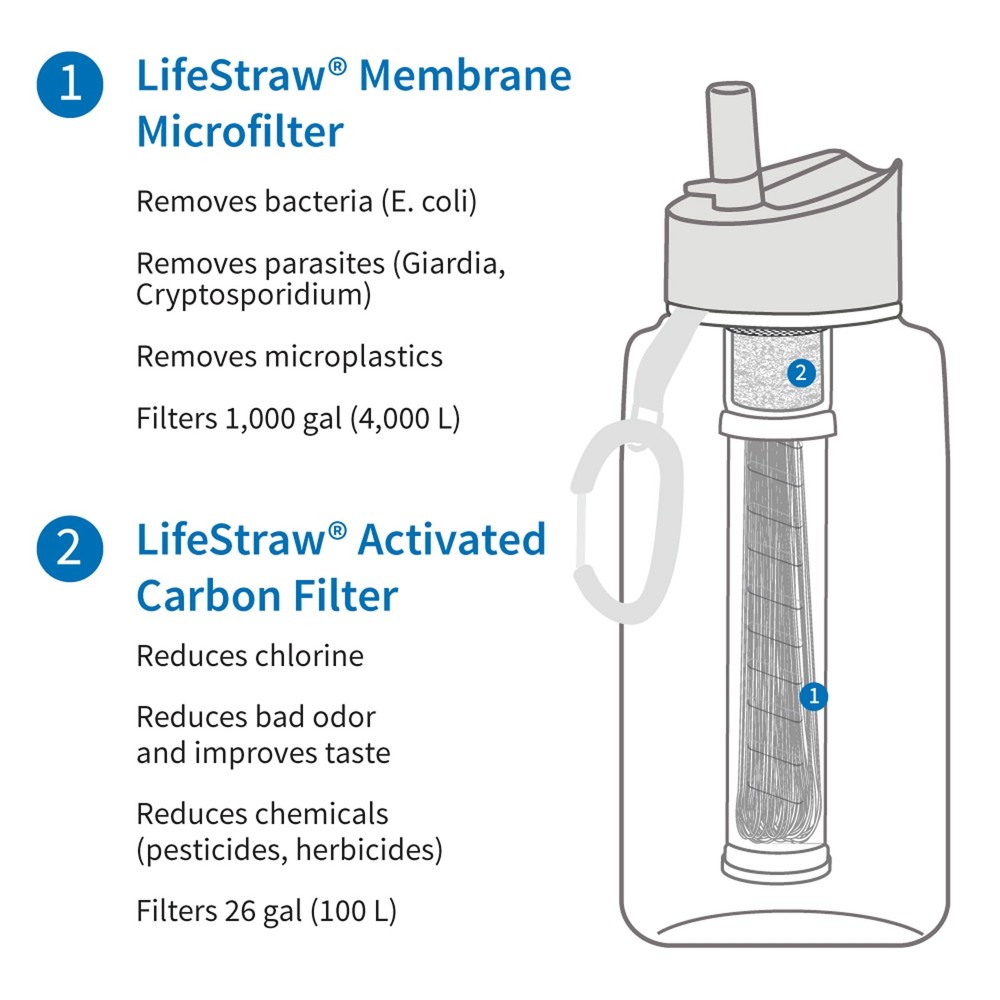 1 LifeStraw® Membrane Microfilter

Removes bacteria (E. coli)

Removes parasites (Giardia, Cryptosporidium)

Removes microplastics

Filters 1,000 gal (4,000 L)

2 LifeStraw® Activated Carbon Filter

Reduces chlorine

Reduces bad odor and improves taste

Reduces chemicals (pesticides, herbicides)

Filters 26 gal (100 L)

2

1