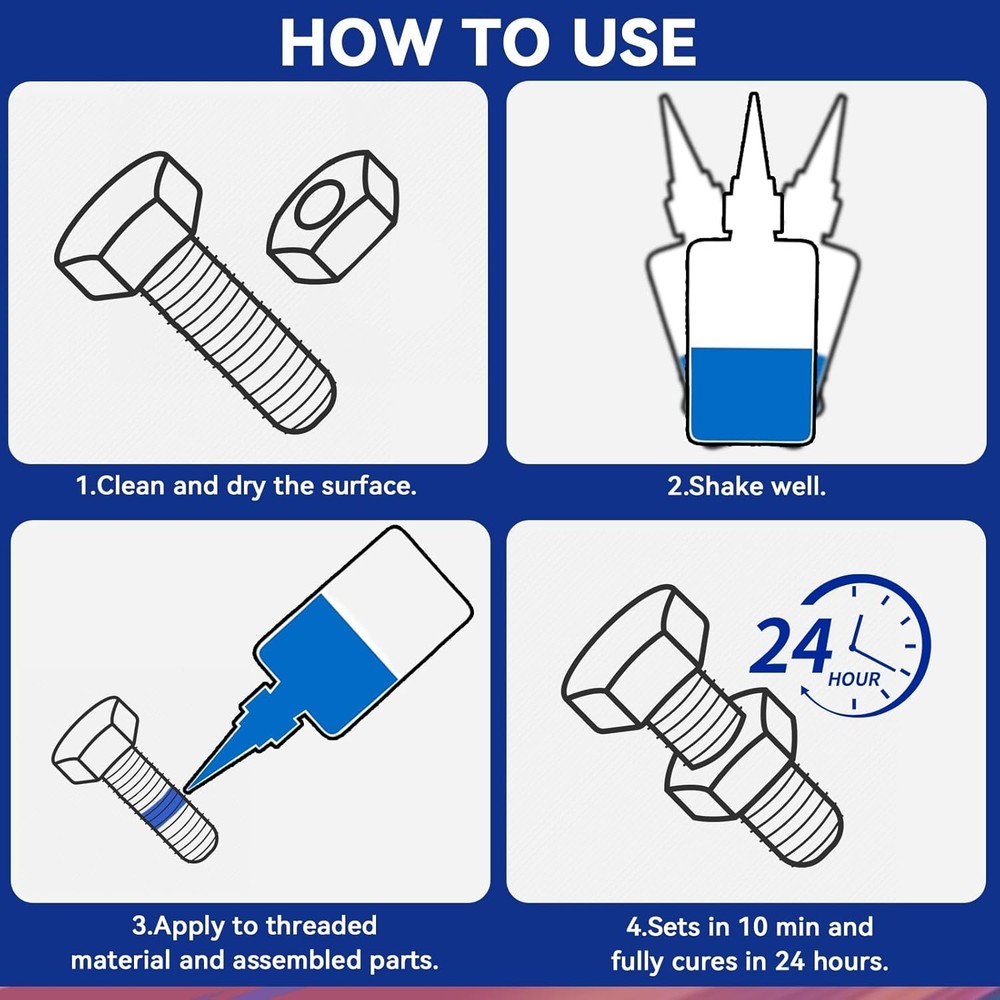 HOW TO USE

1.Clean and dry the surface.

2.Shake well.

3.Apply to threaded material and assembled parts.

24 HOUR

4.Sets in 10 min and fully cures in 24 hours.