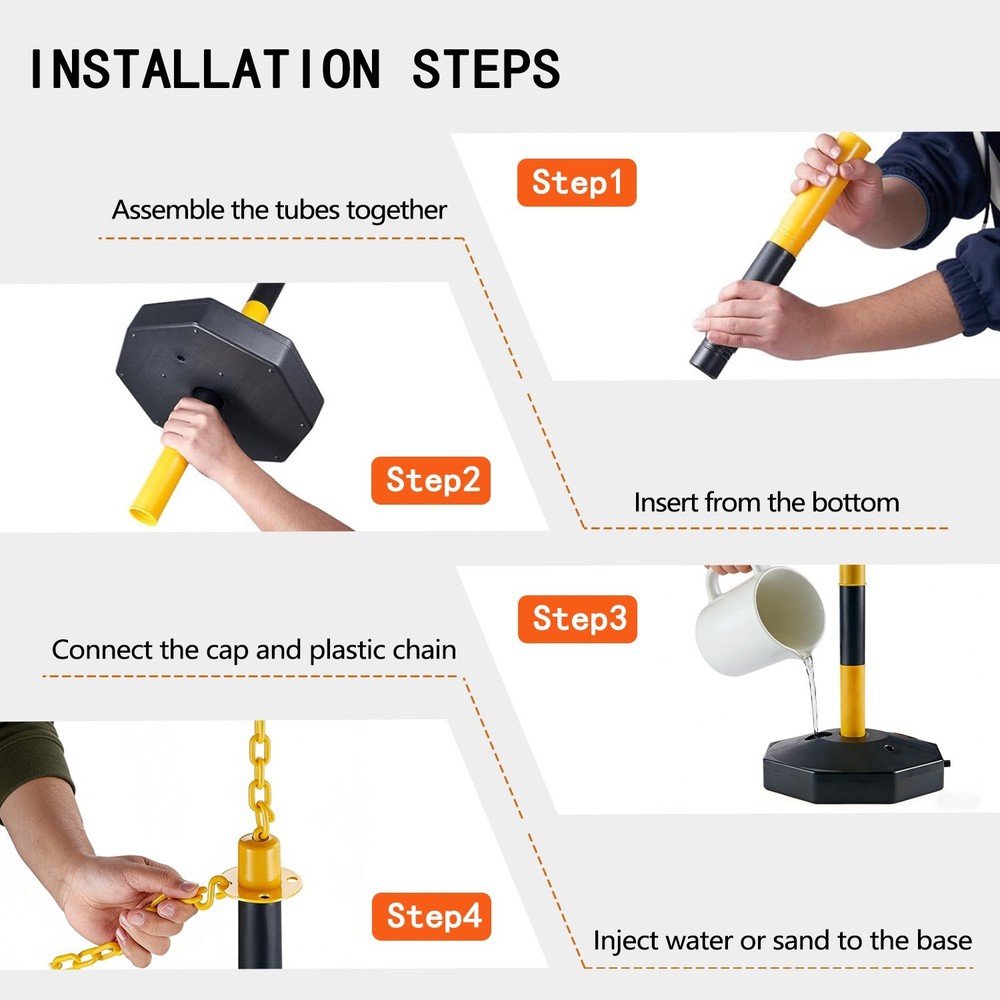 INSTALLATION STEPS

Step1

Assemble the tubes together

Step2

Insert from the bottom

Step3

Connect the cap and plastic chain

Step4

Inject water or sand to the base