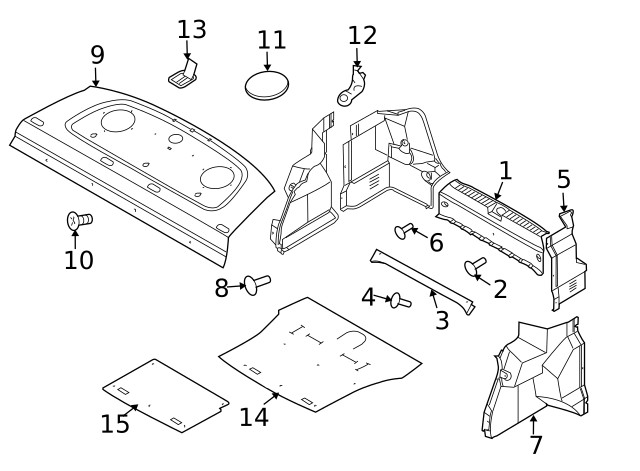 13
11
12
9
1
5
10
6
2
8
4
3
15
14
7