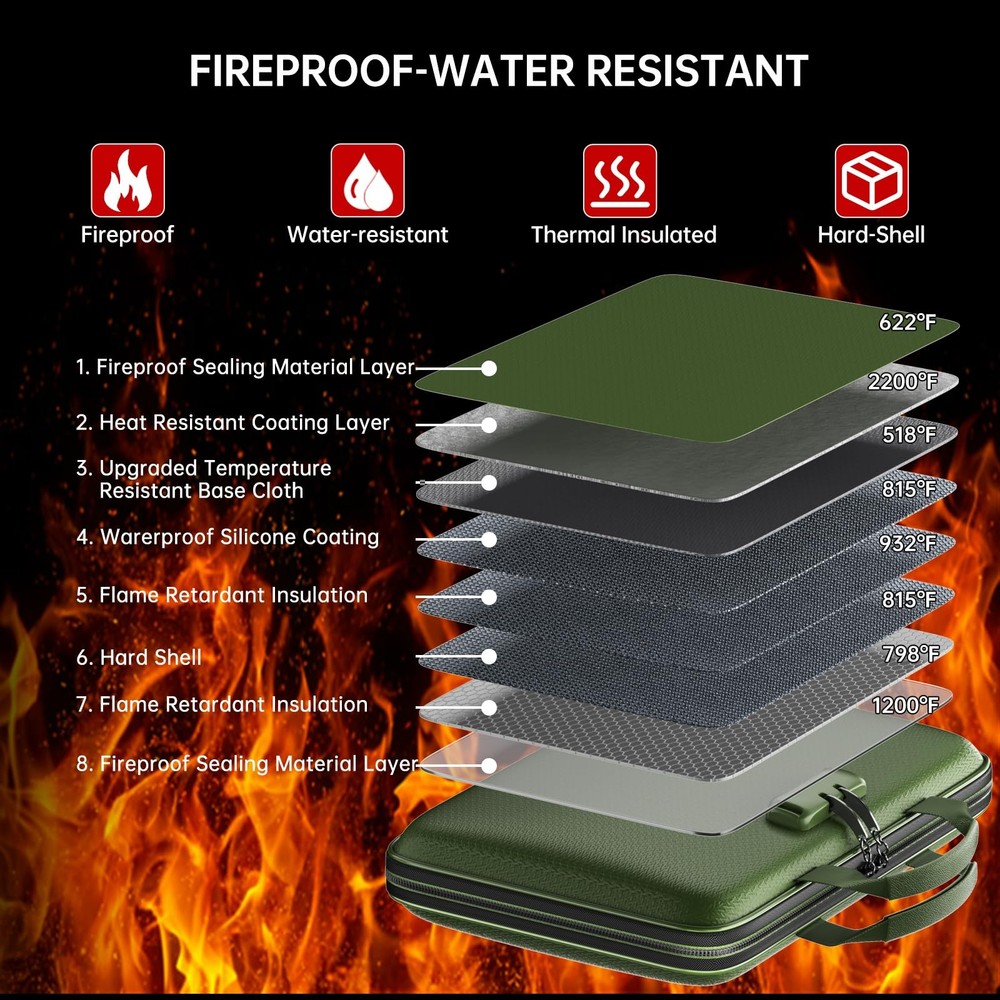 FIREPROOF-WATER RESISTANT

Fireproof

Water-resistant

Thermal Insulated

Hard-Shell

1. Fireproof Sealing Material Layer

2. Heat Resistant Coating Layer

3. Upgraded Temperature Resistant Base Cloth

4. Warerproof Silicone Coating

5. Flame Retardant Insulation

6. Hard Shell

7. Flame Retardant Insulation

8. Fireproof Sealing Material Layer

622°F

2200°F

518°F

815°F

932°F

815°F

798°F

1200°F