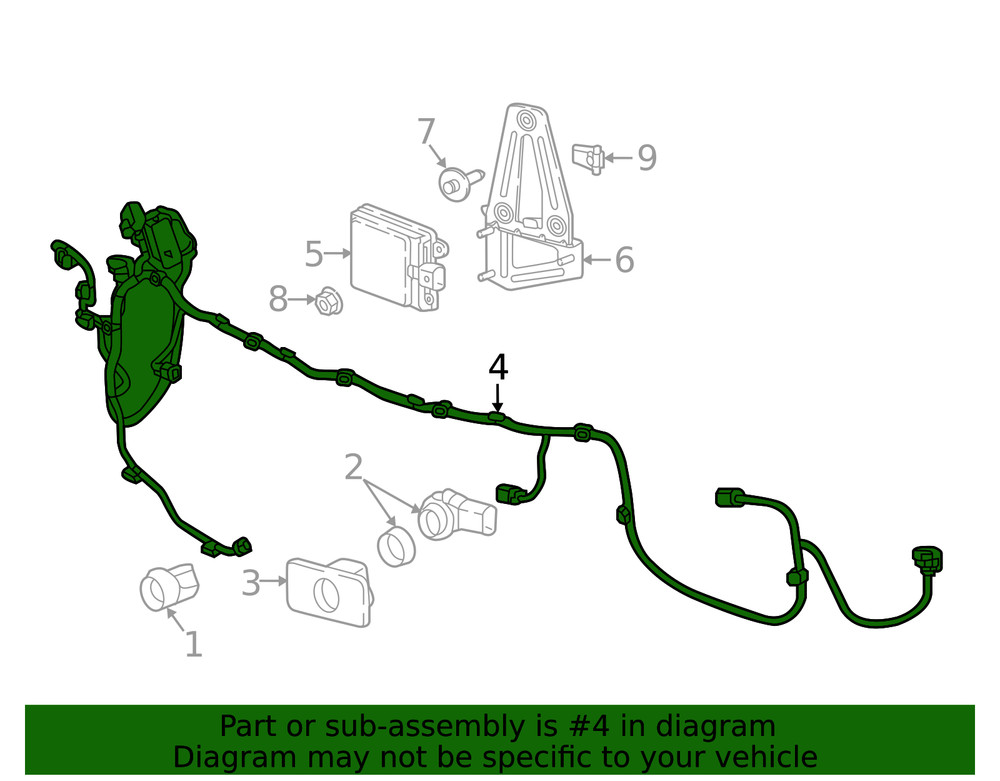 7
9
5
6
8
4
2
3
1

Part or sub-assembly is #4 in diagram
Diagram may not be specific to your vehicle