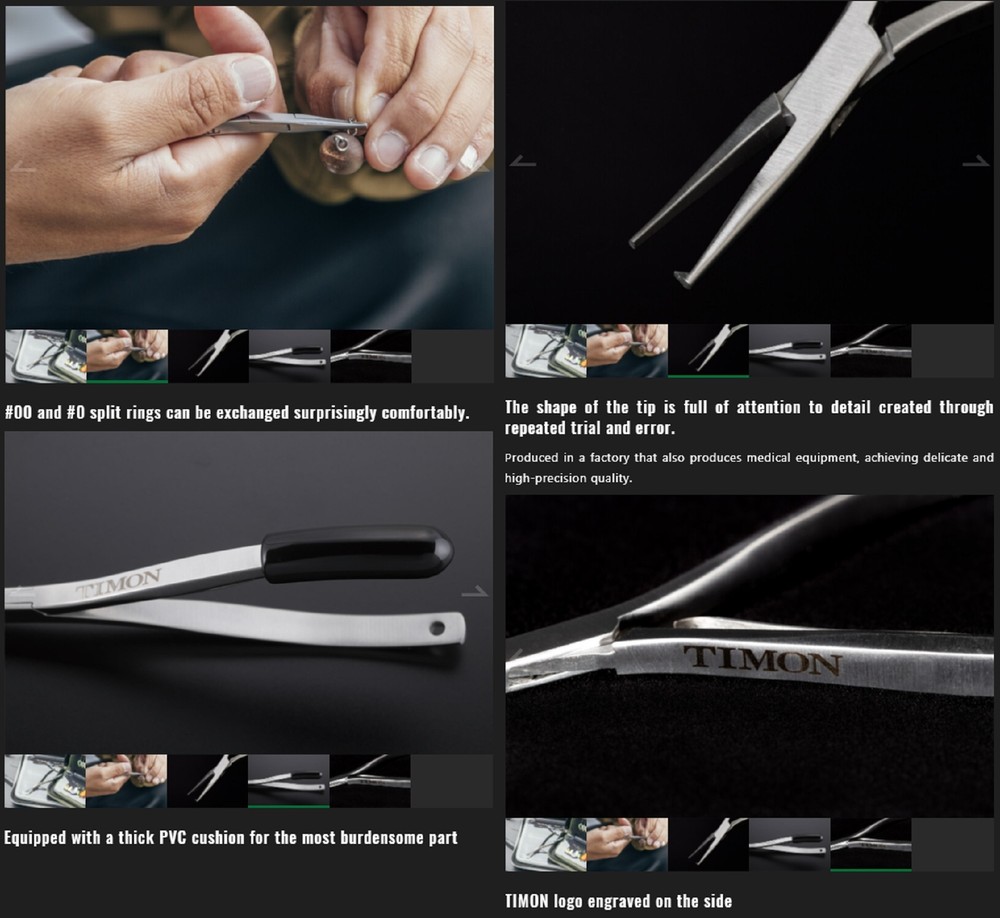 #00 and #0 split rings can be exchanged surprisingly comfortably.

TIMON

Equipped with a thick PVC cushion for the most burdensome part

The shape of the tip is full of attention to detail created through repeated trial and error.

Produced in a factory that also produces medical equipment, achieving delicate and high-precision quality.

TIMON

TIMON logo engraved on the side