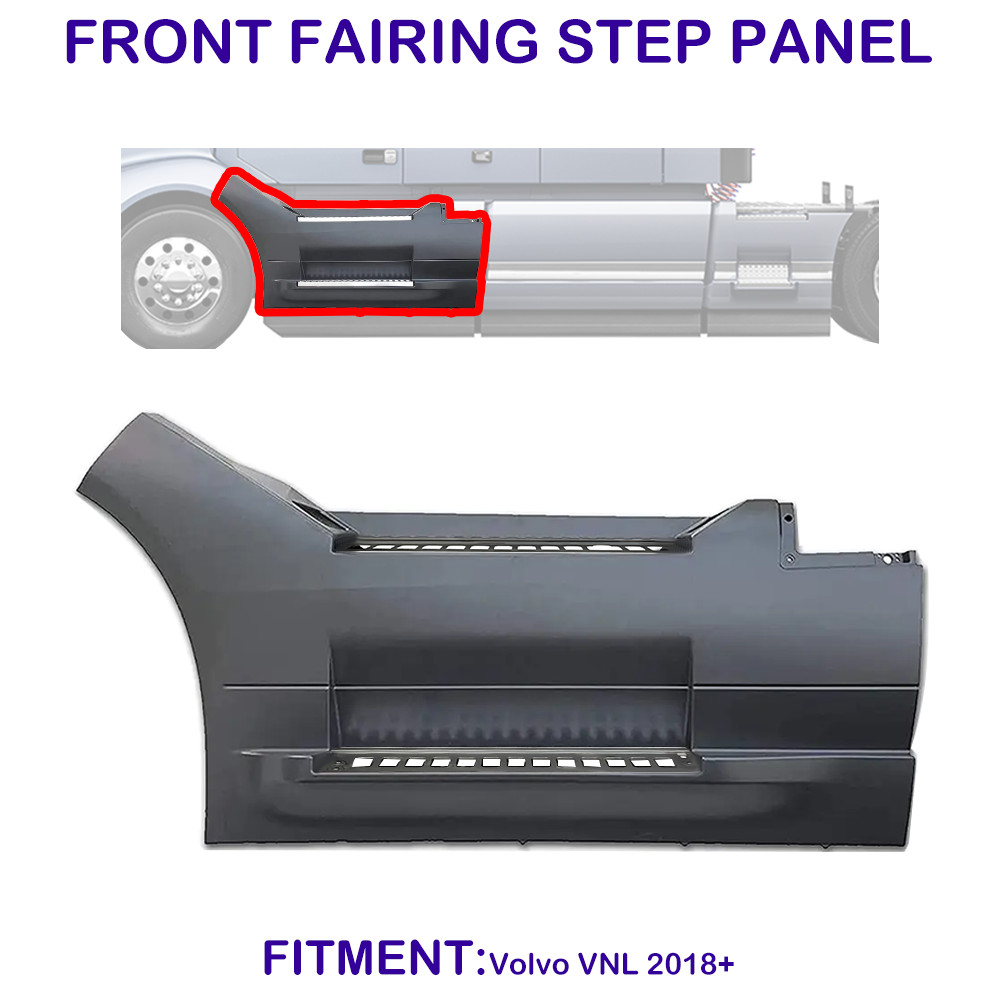 FRONT FAIRING STEP PANEL

FITMENT:Volvo VNL 2018+