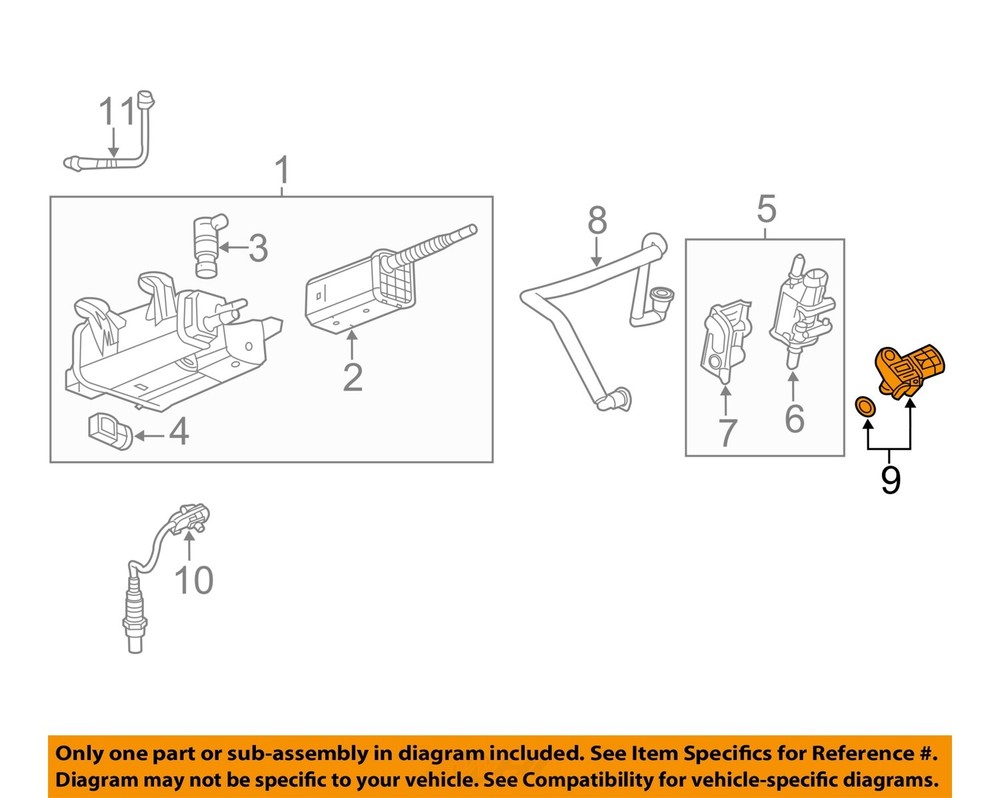 11

1

3

2

4

8

5

7

6

9

10

Only one part or sub-assembly in diagram included. See Item Specifics for Reference #. Diagram may not be specific to your vehicle. See Compatibility for vehicle-specific diagrams.