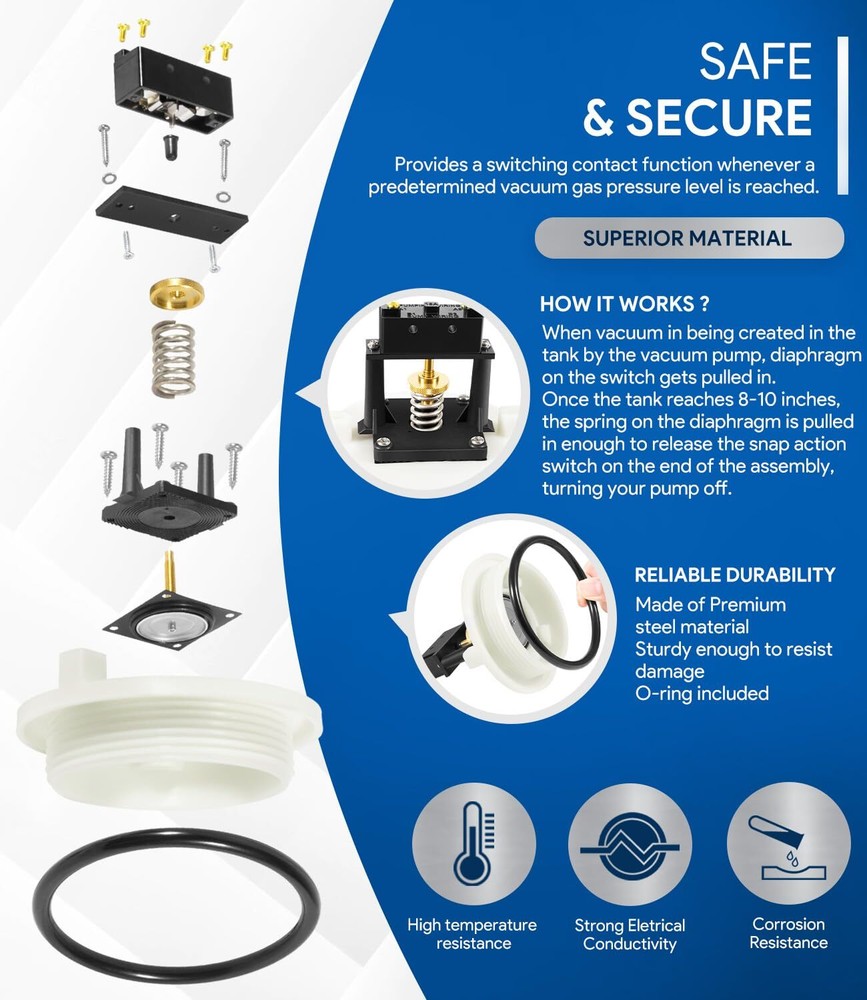 SAFE
& SECURE

Provides a switching contact function whenever a predetermined vacuum gas pressure level is reached.

SUPERIOR MATERIAL

HOW IT WORKS ?

When vacuum in being created in the tank by the vacuum pump, diaphragm on the switch gets pulled in.
Once the tank reaches 8-10 inches, the spring on the diaphragm is pulled in enough to release the snap action switch on the end of the assembly, turning your pump off.

RELIABLE DURABILITY

Made of Premium steel material
Sturdy enough to resist damage
O-ring included

High temperature resistance

Strong Eletrical Conductivity

Corrosion Resistance