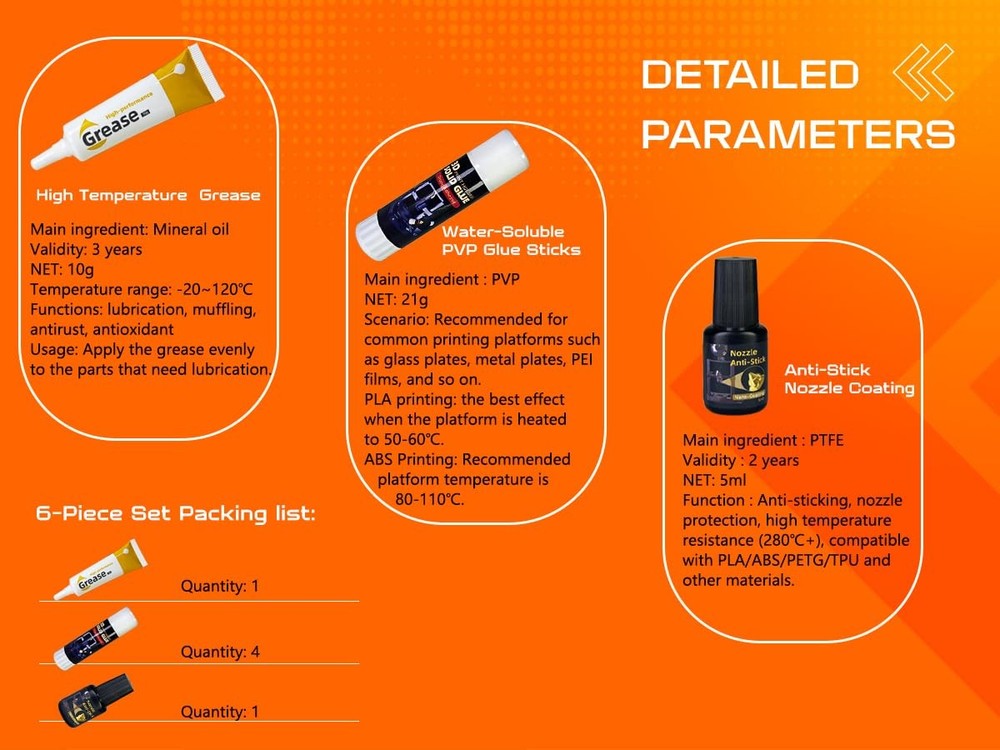 DETAILED PARAMETERS

High-performance
Grease

High Temperature Grease

Main ingredient: Mineral oil
Validity: 3 years
NET: 10g
Temperature range: -20~120℃
Functions: lubrication, muffling, antirust, antioxidant
Usage: Apply the grease evenly to the parts that need lubrication.

3D
SOLID GLUE

Water-Soluble PVP Glue Sticks

Main ingredient : PVP
NET: 21g
Scenario: Recommended for common printing platforms such as glass plates, metal plates, PEI films, and so on.
PLA printing: the best effect when the platform is heated to 50-60℃.
ABS Printing: Recommended platform temperature is 80-110℃.

Nozzle
Anti-Stick

Anti-Stick Nozzle Coating

Main ingredient : PTFE
Validity : 2 years
NET: 5ml
Function : Anti-sticking, nozzle protection, high temperature resistance (280℃+), compatible with PLA/ABS/PETG/TPU and other materials.

6-Piece Set Packing list:

Grease
Quantity: 1

Quantity: 4

Quantity: 1