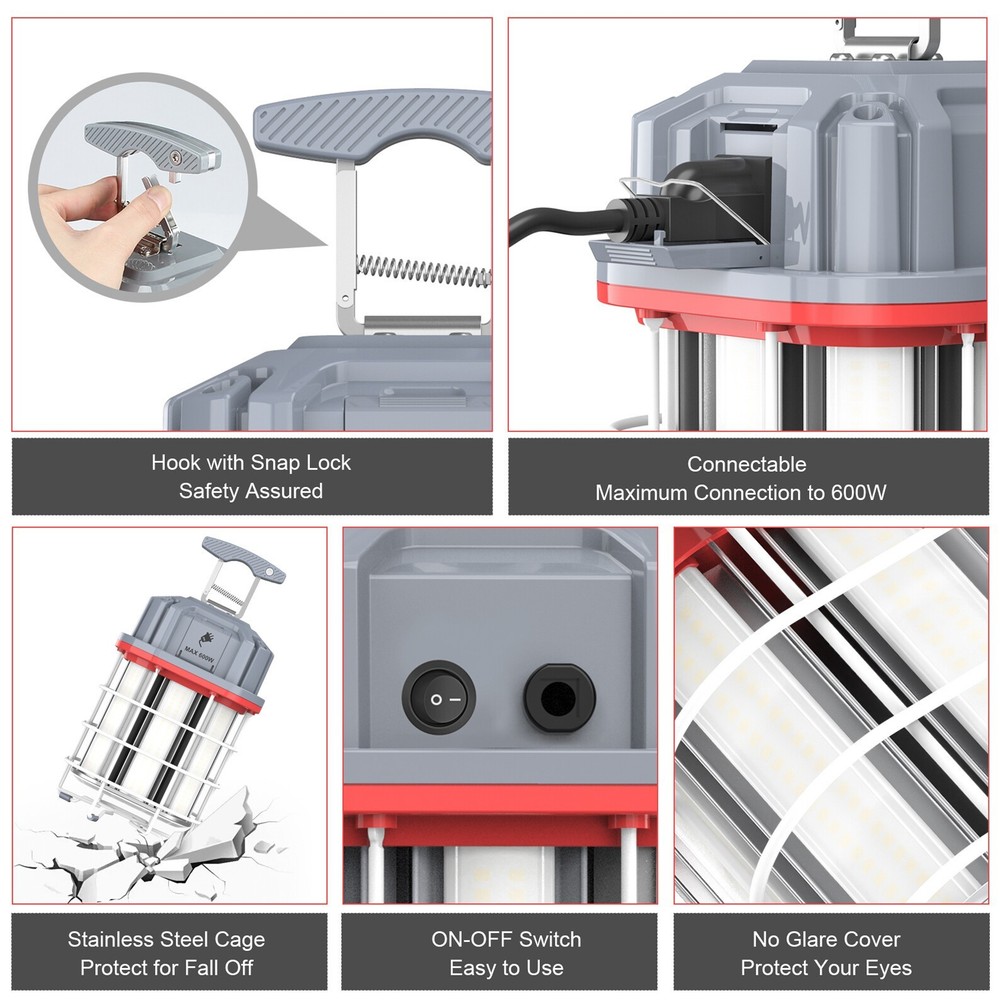 Hook with Snap Lock
Safety Assured

Connectable
Maximum Connection to 600W

MAX 600W

Stainless Steel Cage
Protect for Fall Off

ON-OFF Switch
Easy to Use

No Glare Cover
Protect Your Eyes