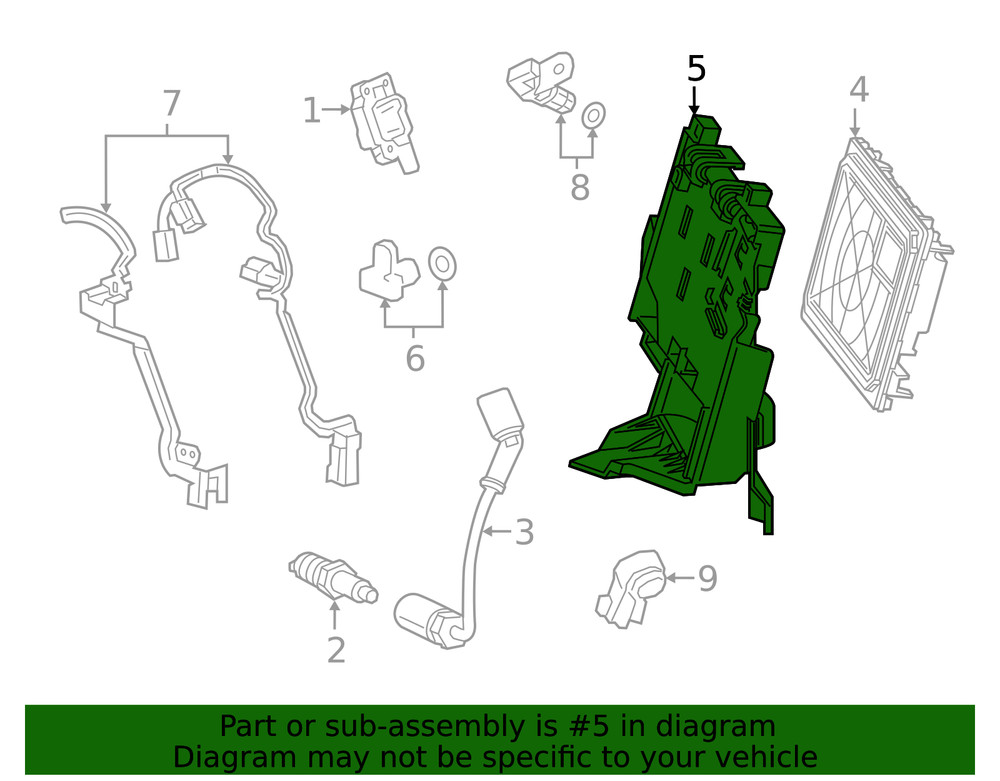 7
1
8
5
4
6
3
2
9

Part or sub-assembly is #5 in diagram
Diagram may not be specific to your vehicle