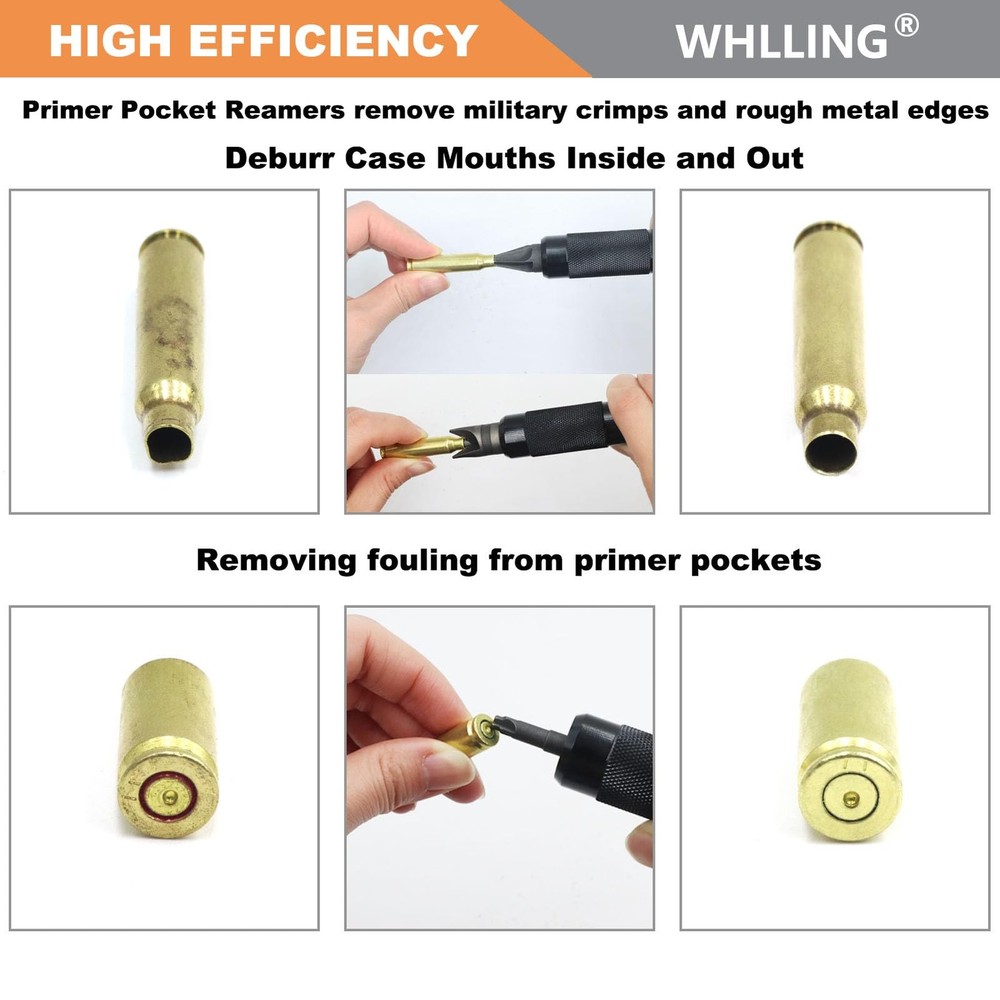 HIGH EFFICIENCY

WHLLING®

Primer Pocket Reamers remove military crimps and rough metal edges

Deburr Case Mouths Inside and Out

Removing fouling from primer pockets