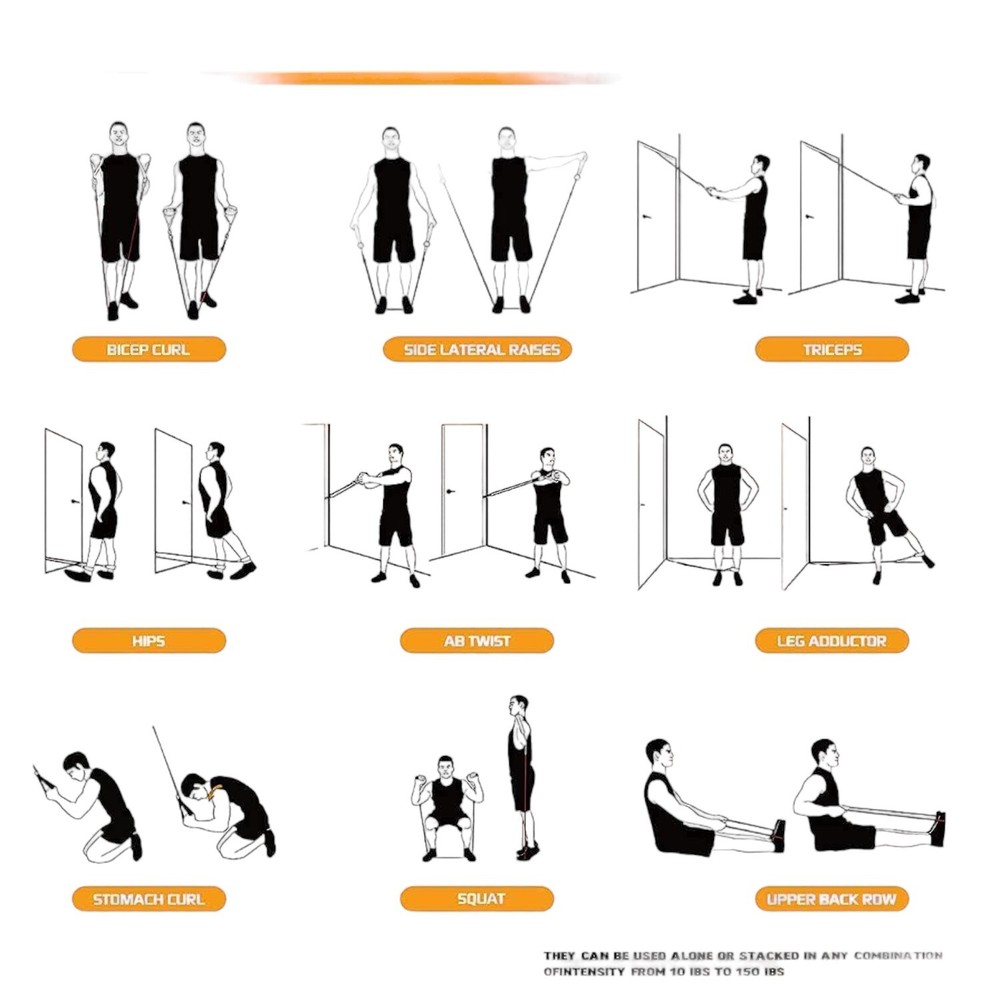 BICEP CURL

SIDE LATERAL RAISES

TRICEPS

HIPS

AB TWIST

LEG ADDUCTOR

STOMACH CURL

SQUAT

UPPER BACK ROW

THEY CAN BE USED ALONE OR STACKED IN ANY COMBINATION OFINTENSITY FROM 10 IBS TO 150 IBS