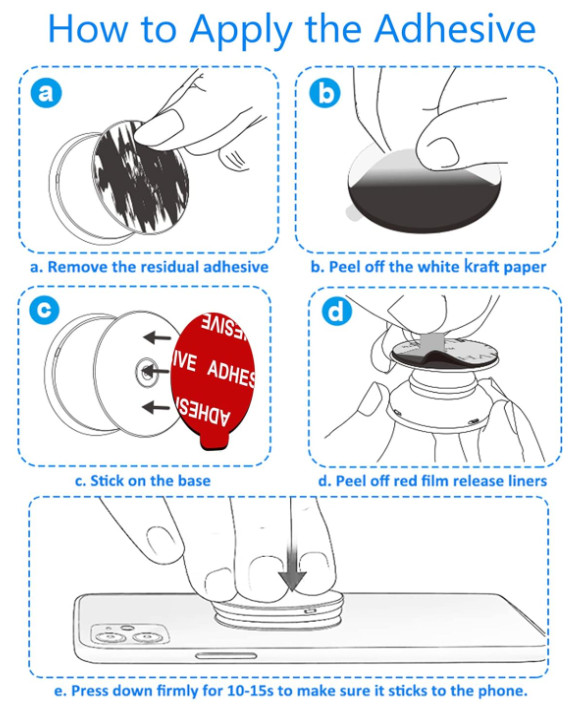 How to Apply the Adhesive

a

a. Remove the residual adhesive

b

b. Peel off the white kraft paper

c

ESIVE
IVE ADHES
ADHESI

c. Stick on the base

d

d. Peel off red film release liners

e. Press down firmly for 10-15s to make sure it sticks to the phone.