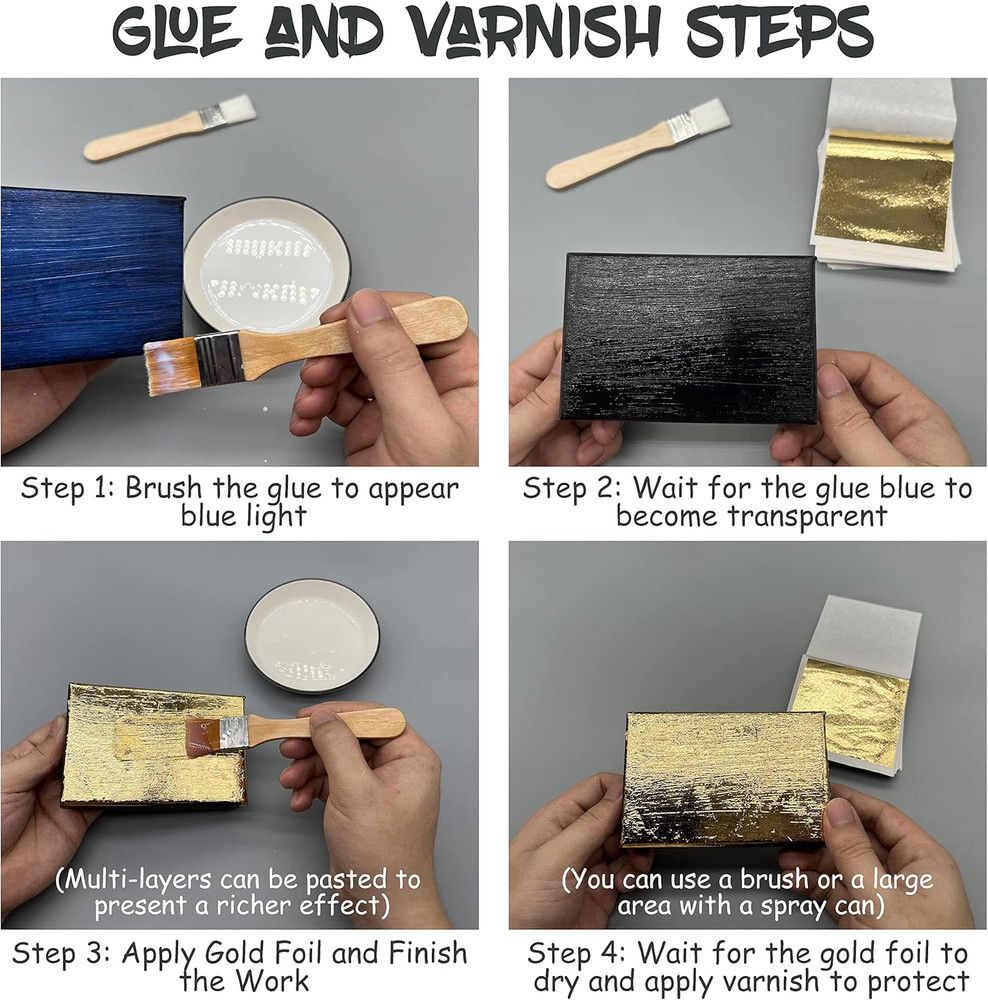 GLUE AND VARNISH STEPS

Step 1: Brush the glue to appear blue light

Step 2: Wait for the glue blue to become transparent

(Multi-layers can be pasted to present a richer effect)

Step 3: Apply Gold Foil and Finish the Work

(You can use a brush or a large area with a spray can)

Step 4: Wait for the gold foil to dry and apply varnish to protect