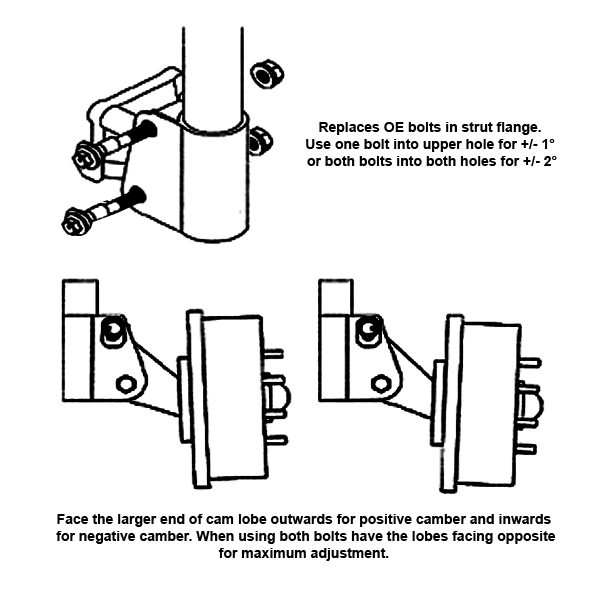 Replaces OE bolts in strut flange.
Use one bolt into upper hole for +/- 1°
or both bolts into both holes for +/- 2°

Face the larger end of cam lobe outwards for positive camber and inwards for negative camber. When using both bolts have the lobes facing opposite for maximum adjustment.