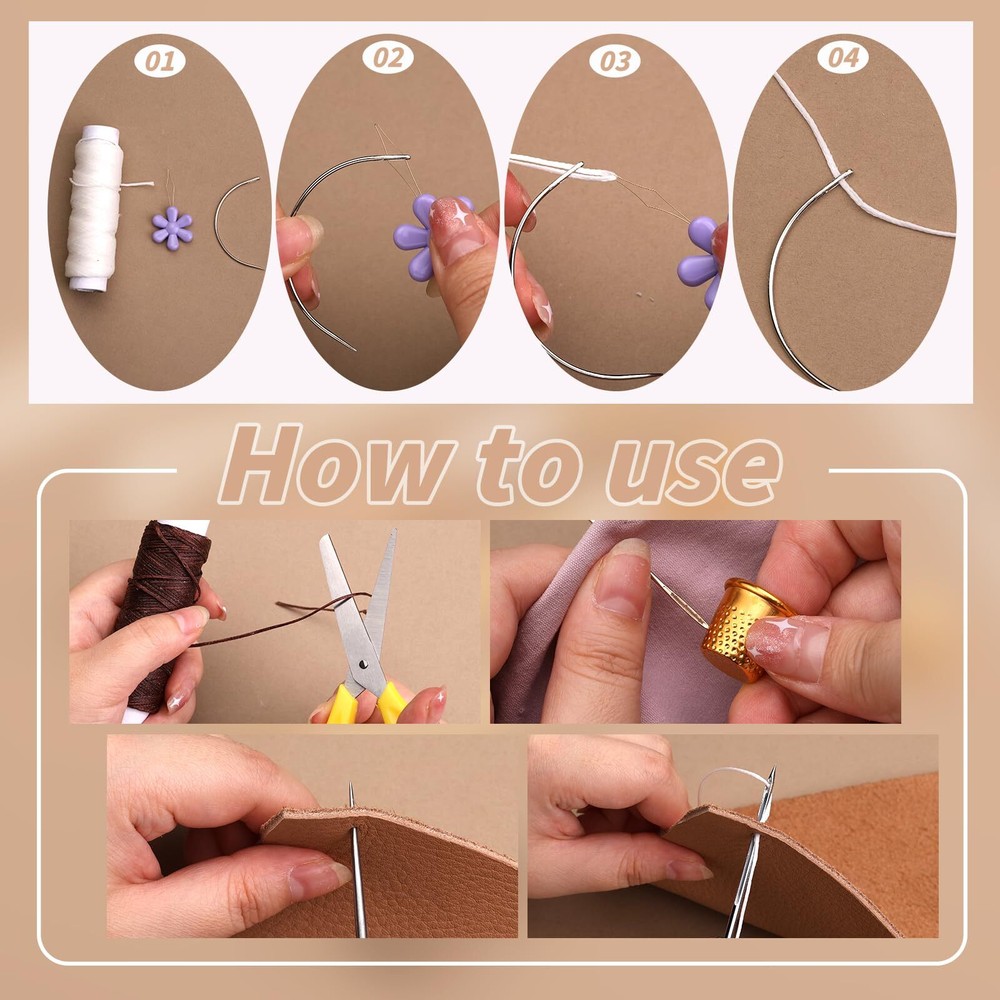 01

02

03

04

How to use