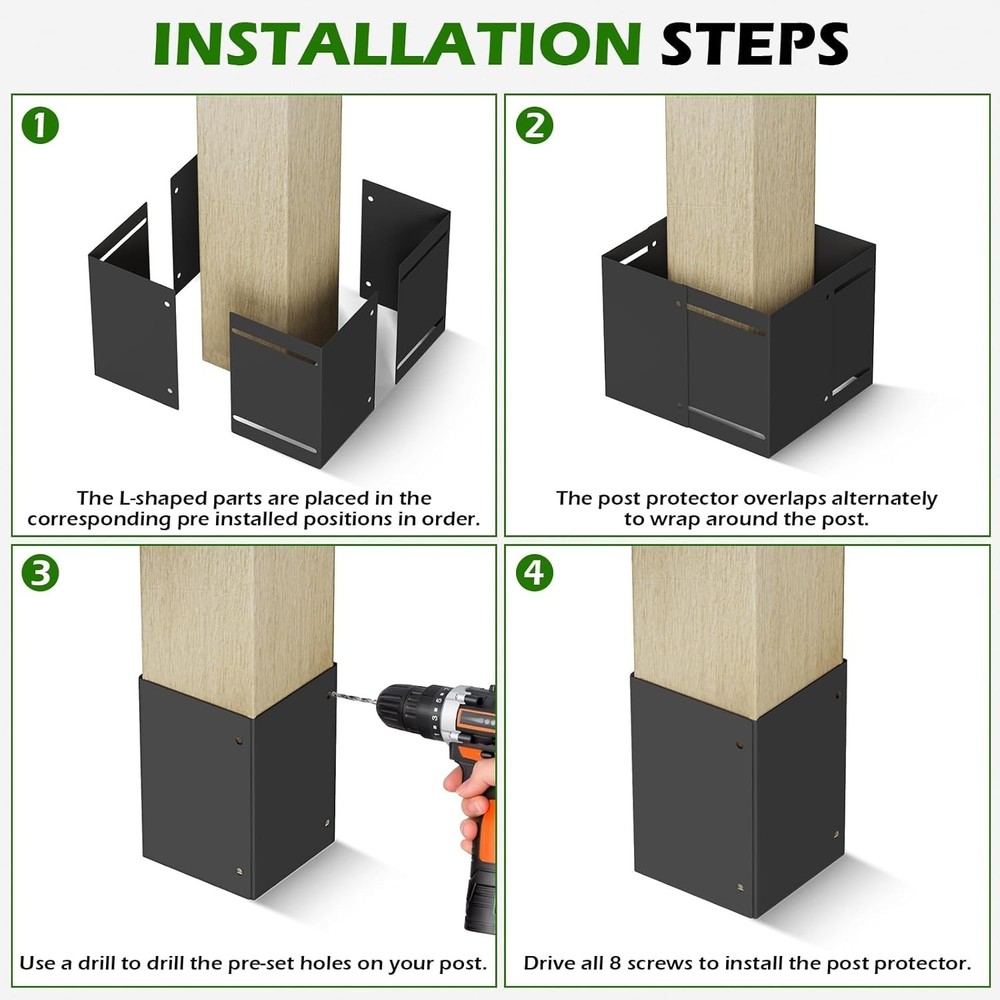 INSTALLATION STEPS

1

The L-shaped parts are placed in the corresponding pre installed positions in order.

2

The post protector overlaps alternately to wrap around the post.

3

Use a drill to drill the pre-set holes on your post.

4

Drive all 8 screws to install the post protector.