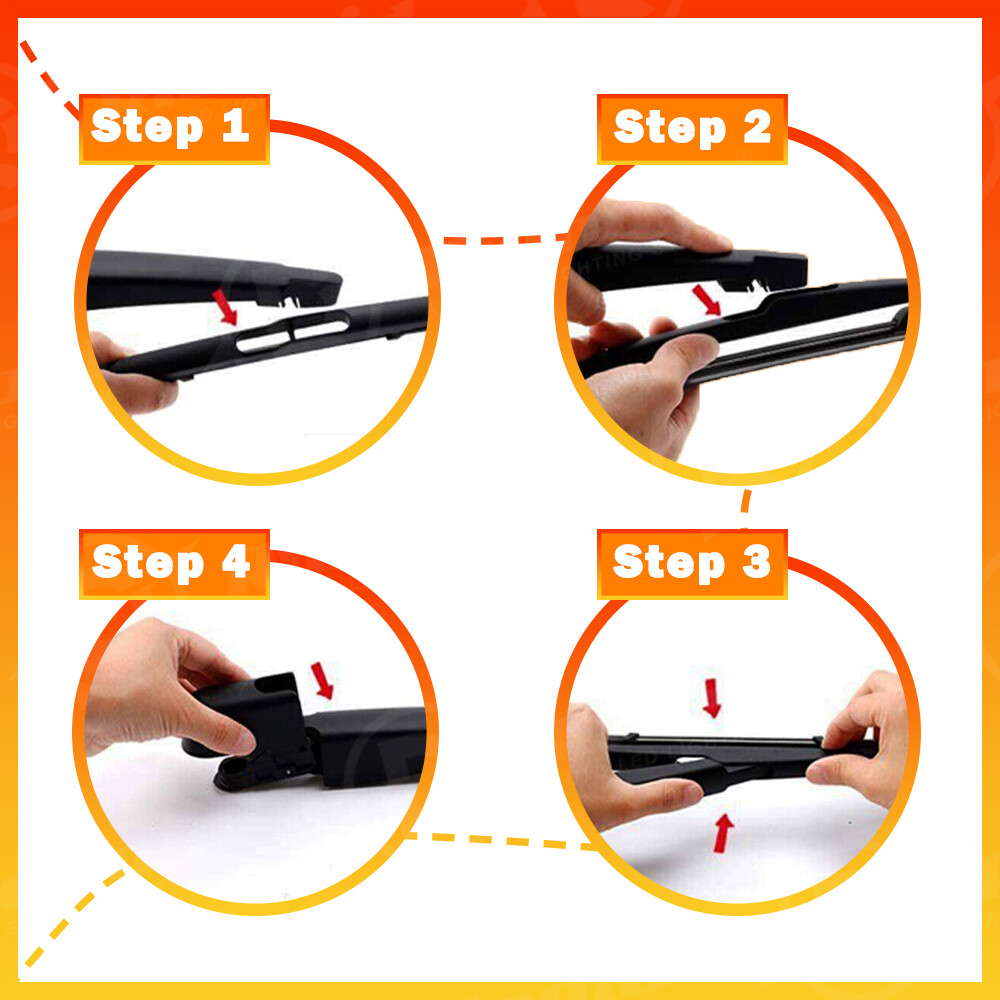 Step 1

Step 2

Step 4

Step 3