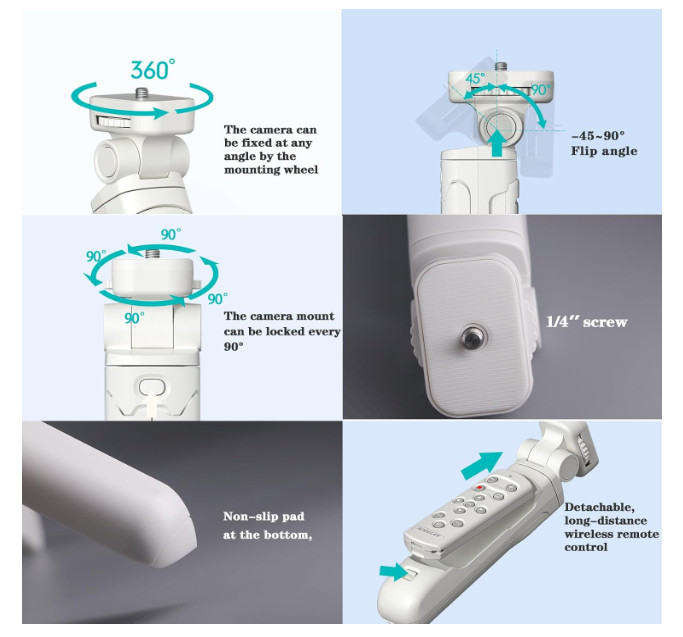 360°

The camera can be fixed at any angle by the mounting wheel

45°
90°

-45~90°
Flip angle

90°
90°
90°
90°

The camera mount can be locked every 90°

1/4" screw

Non-slip pad at the bottom,

Detachable, long-distance wireless remote control