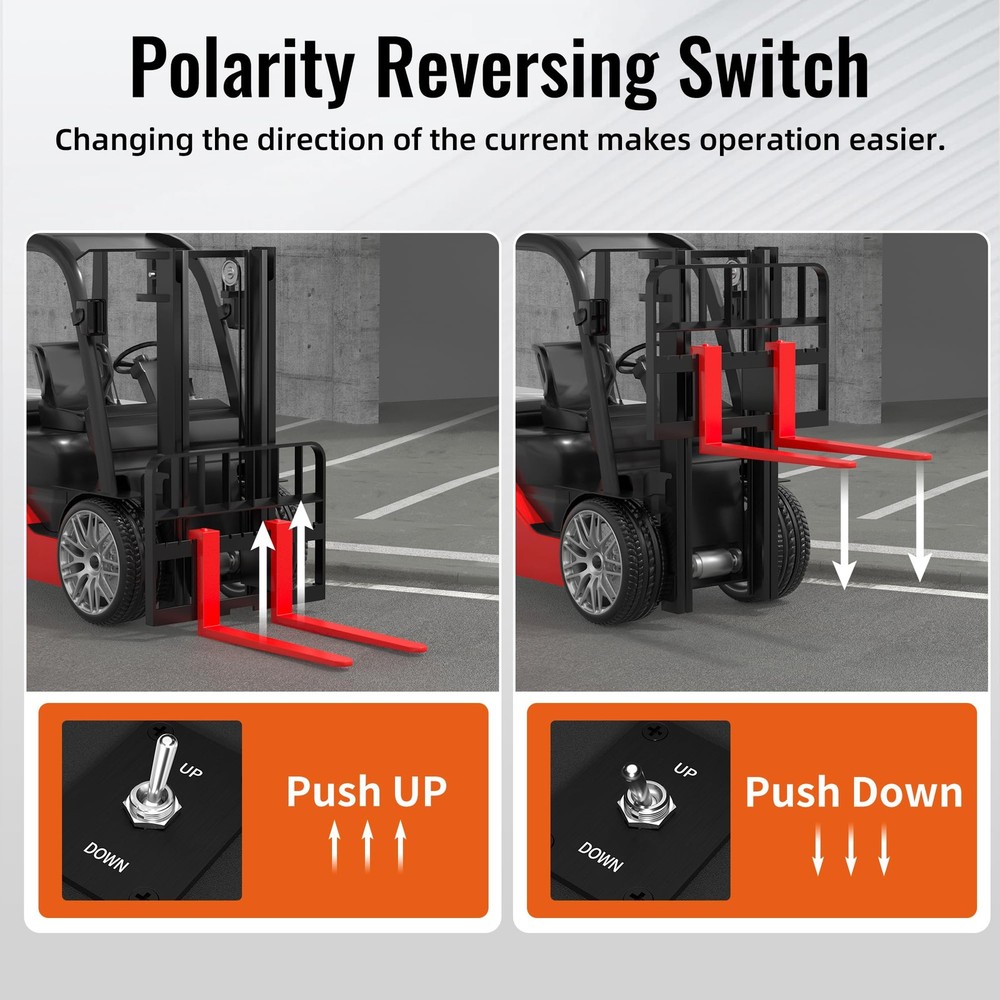 Polarity Reversing Switch

Changing the direction of the current makes operation easier.

UP

DOWN

Push UP

UP

DOWN

Push Down