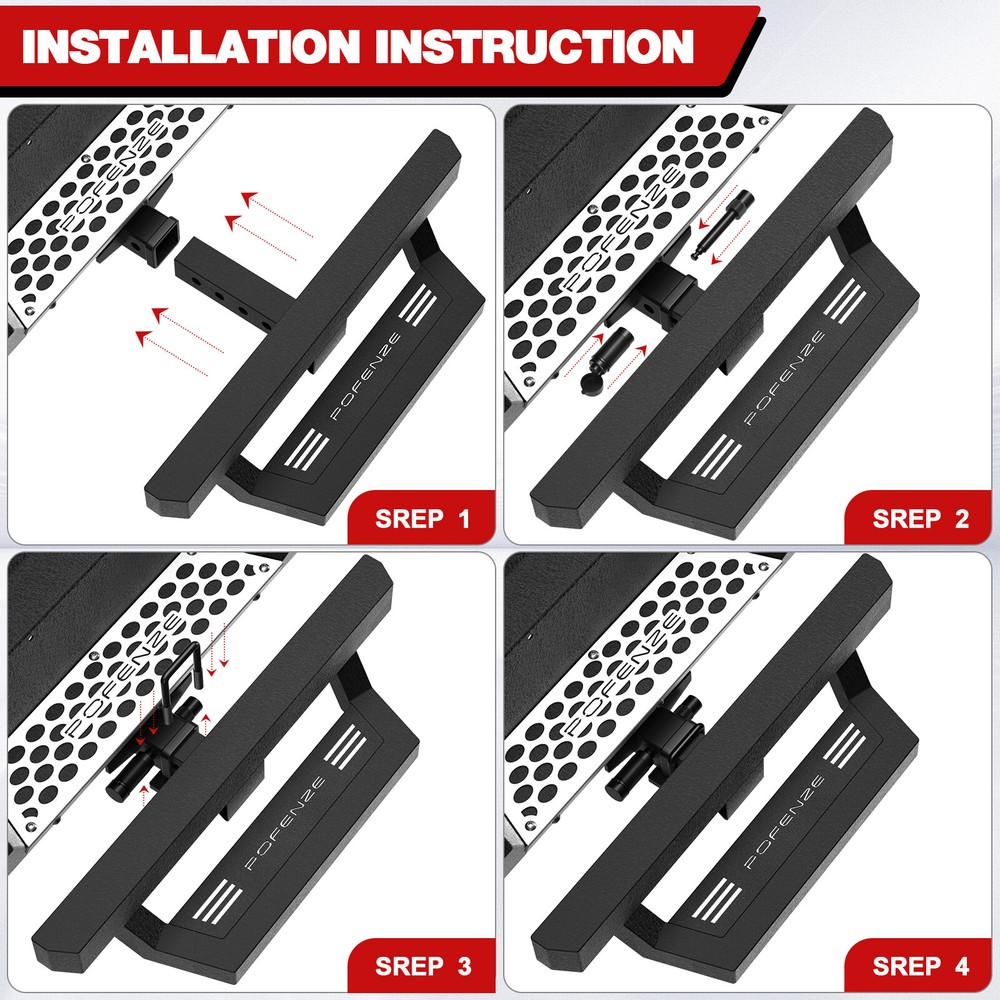 INSTALLATION INSTRUCTION

POFENZE

POFENZE

SREP 1

POFENZE

POFENZE

SREP 2

POFENZE

POFENZE

SREP 3

POFENZE

POFENZE

SREP 4